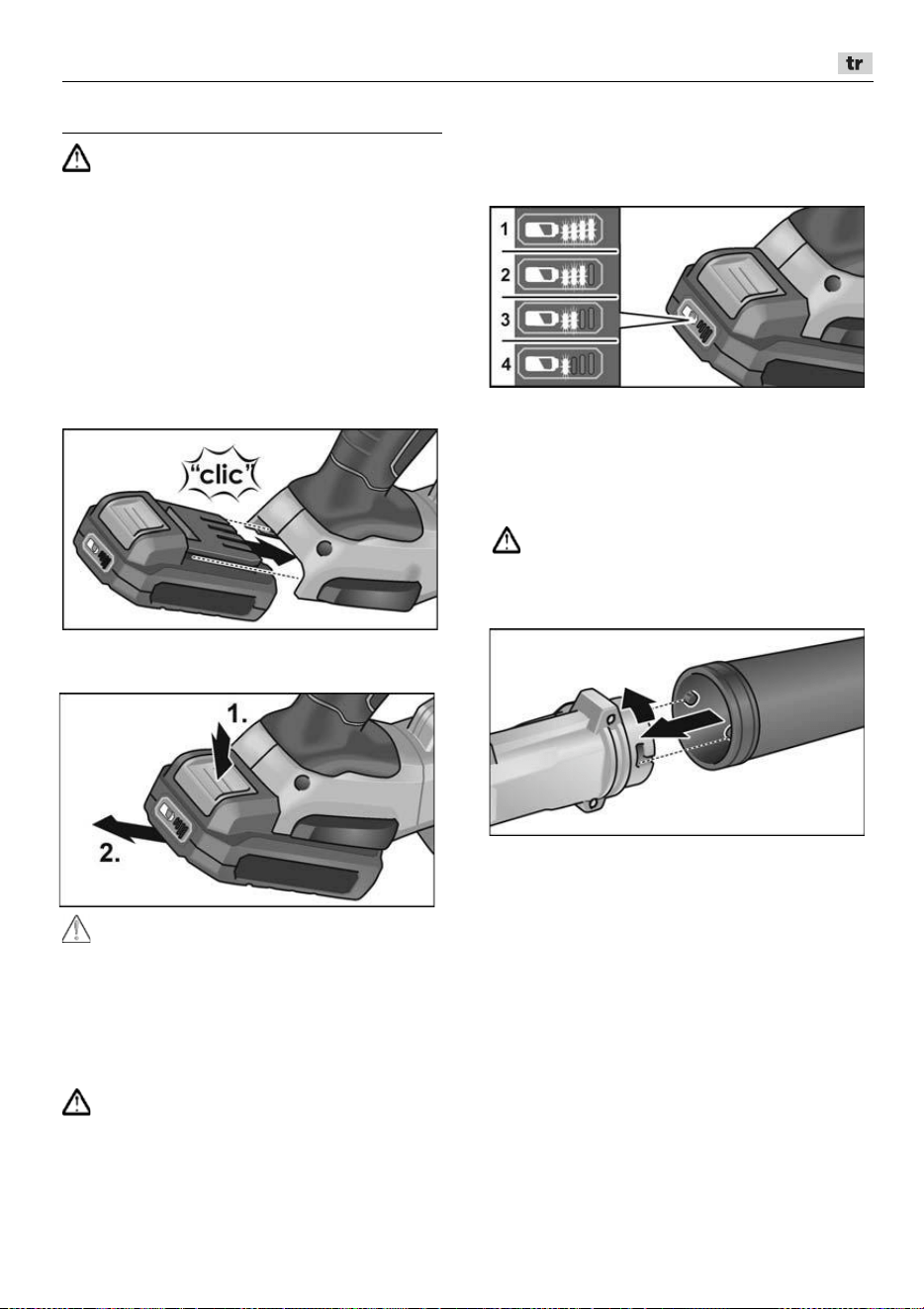 tr

"clic"

1.

2.

1

2

3

4