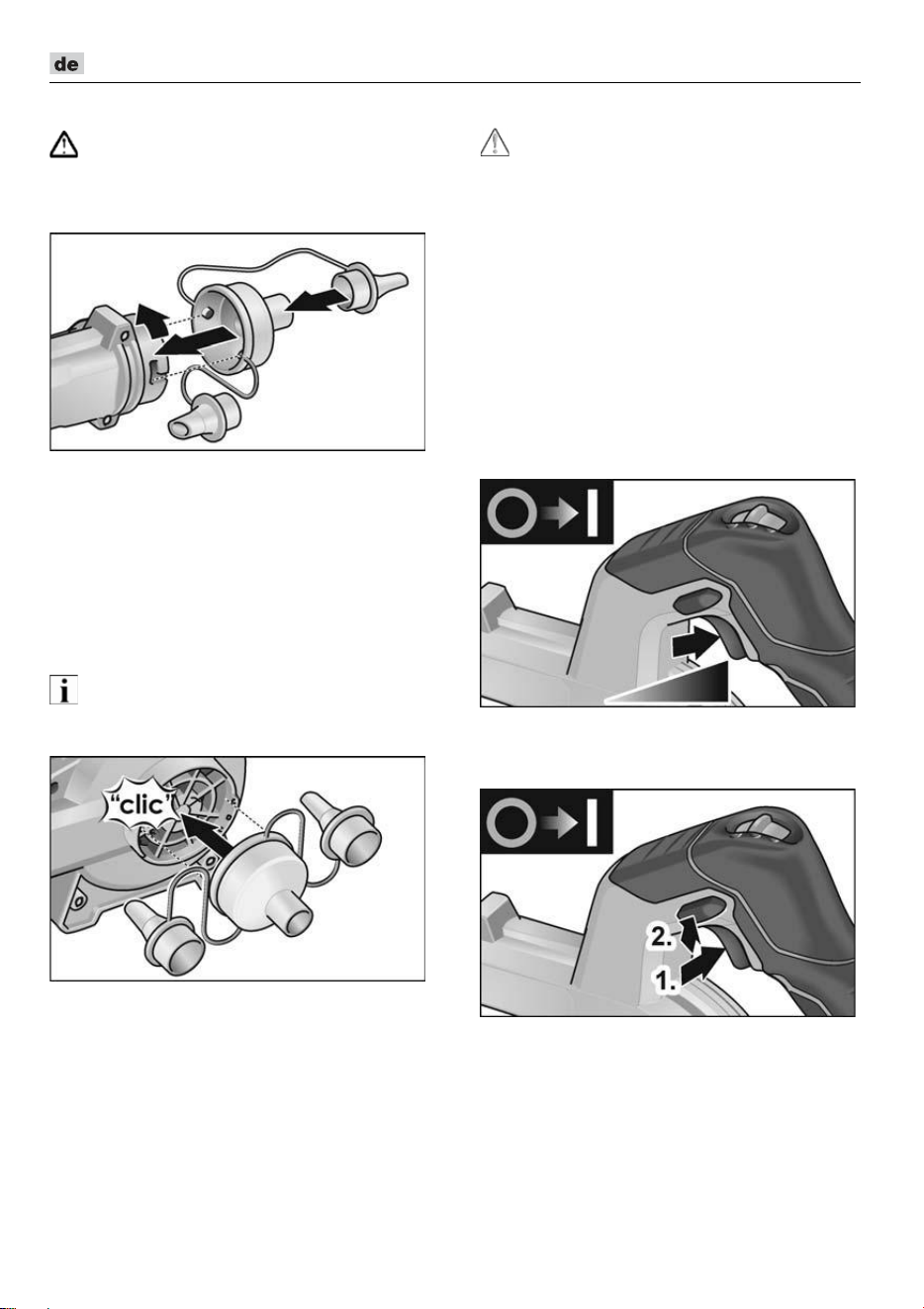 de

"clic"

2.

1.