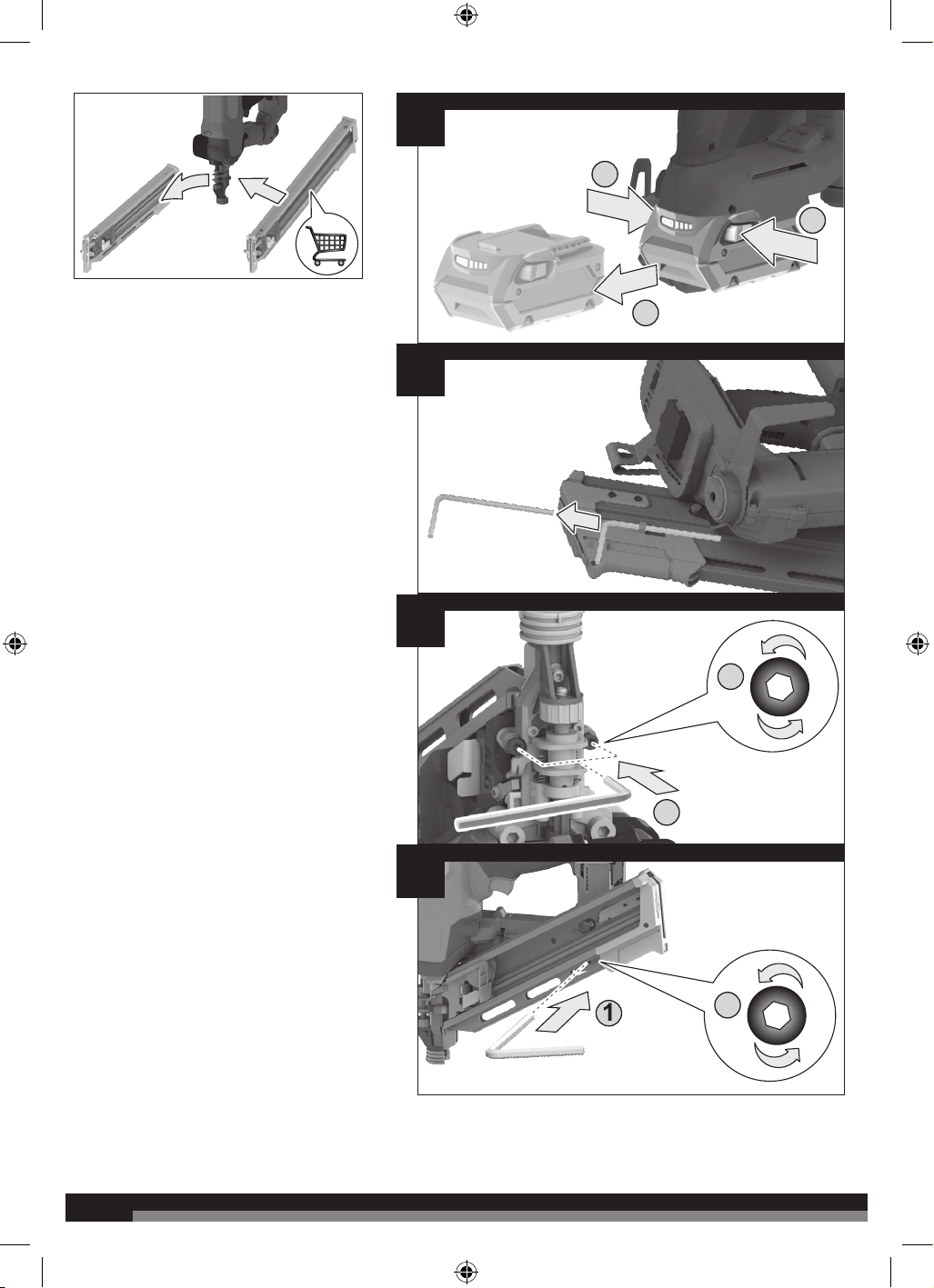 1