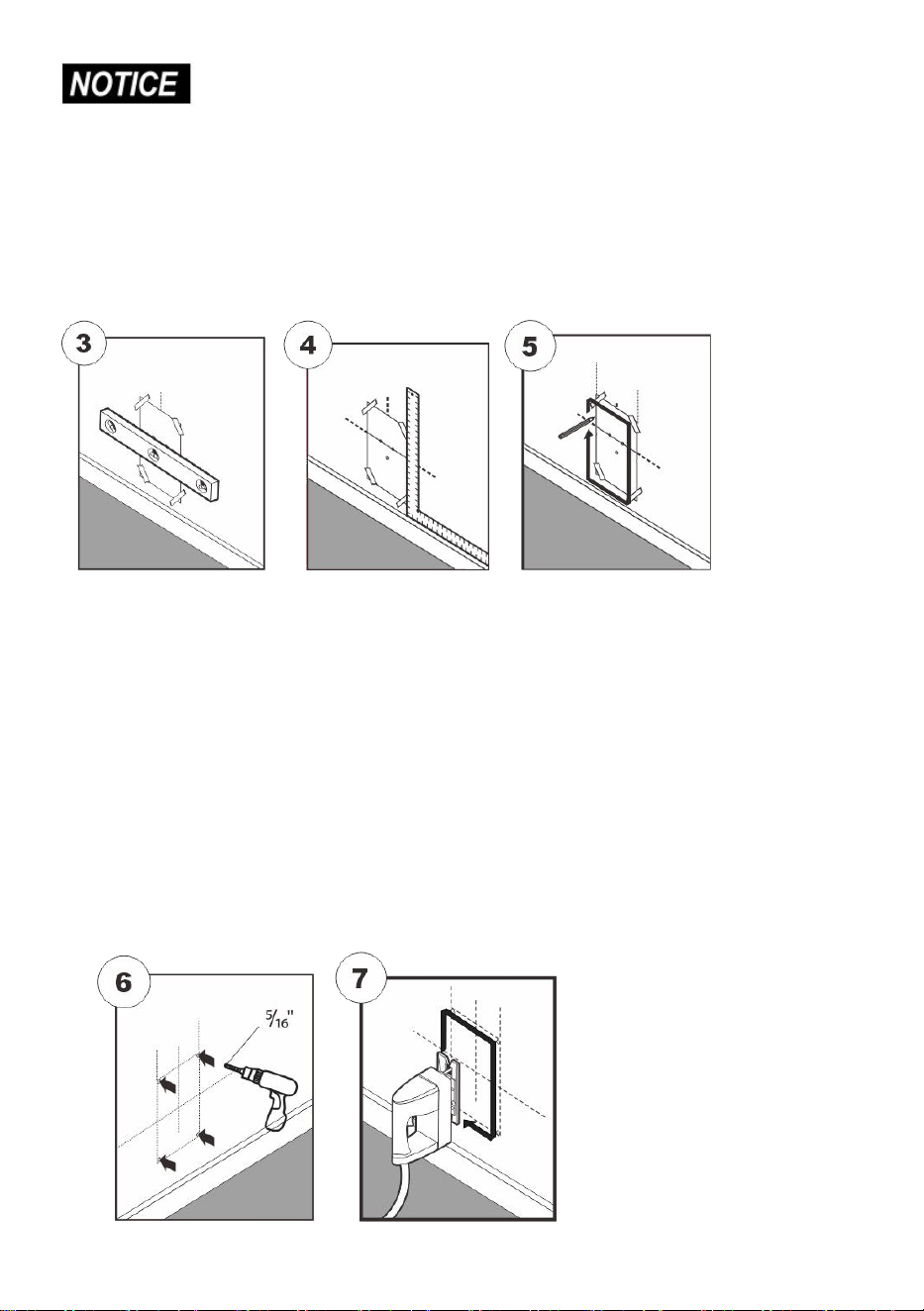 NOTICE

3

4

5

6

$\frac{5}{16}$"

7