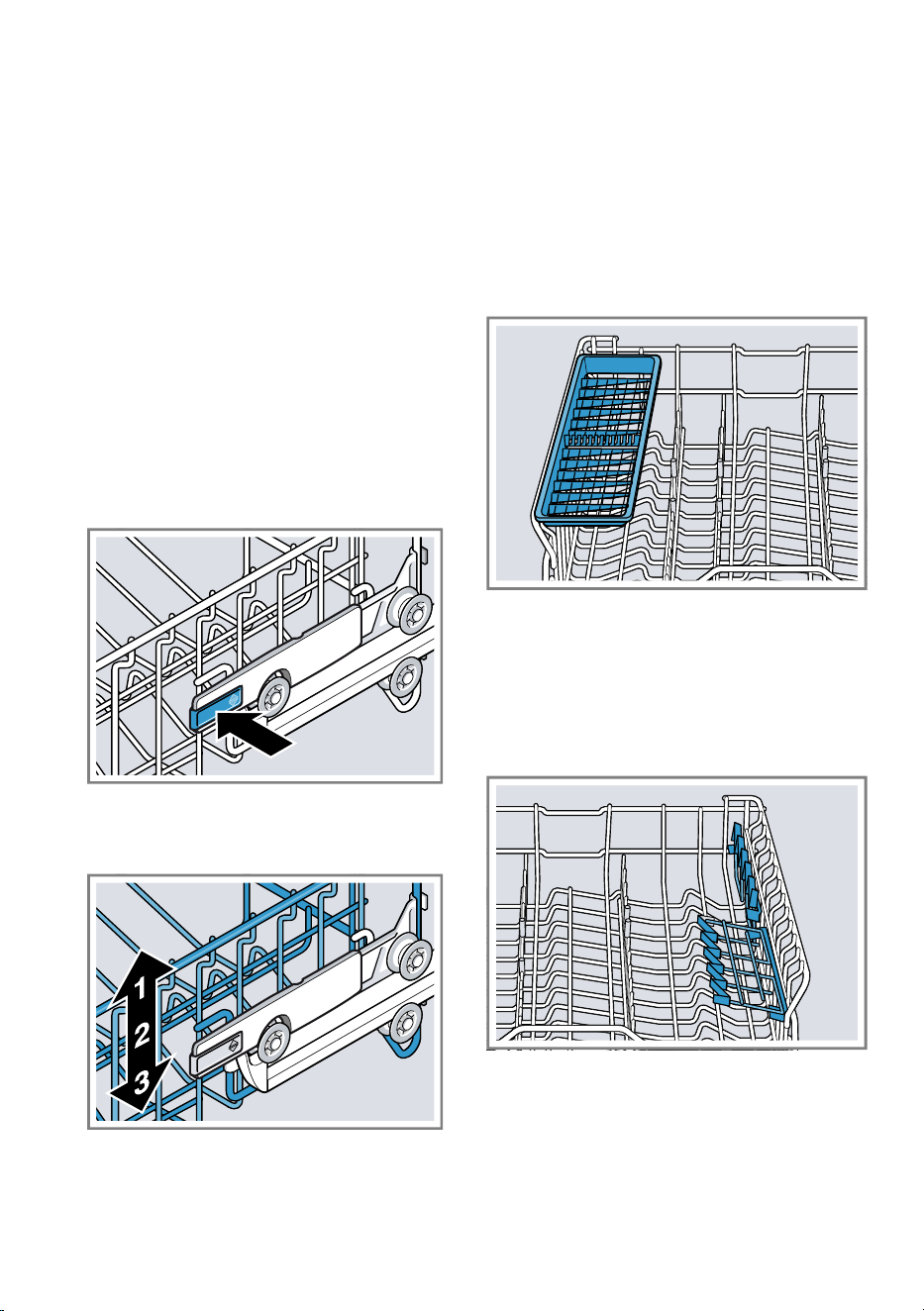 1
2
3