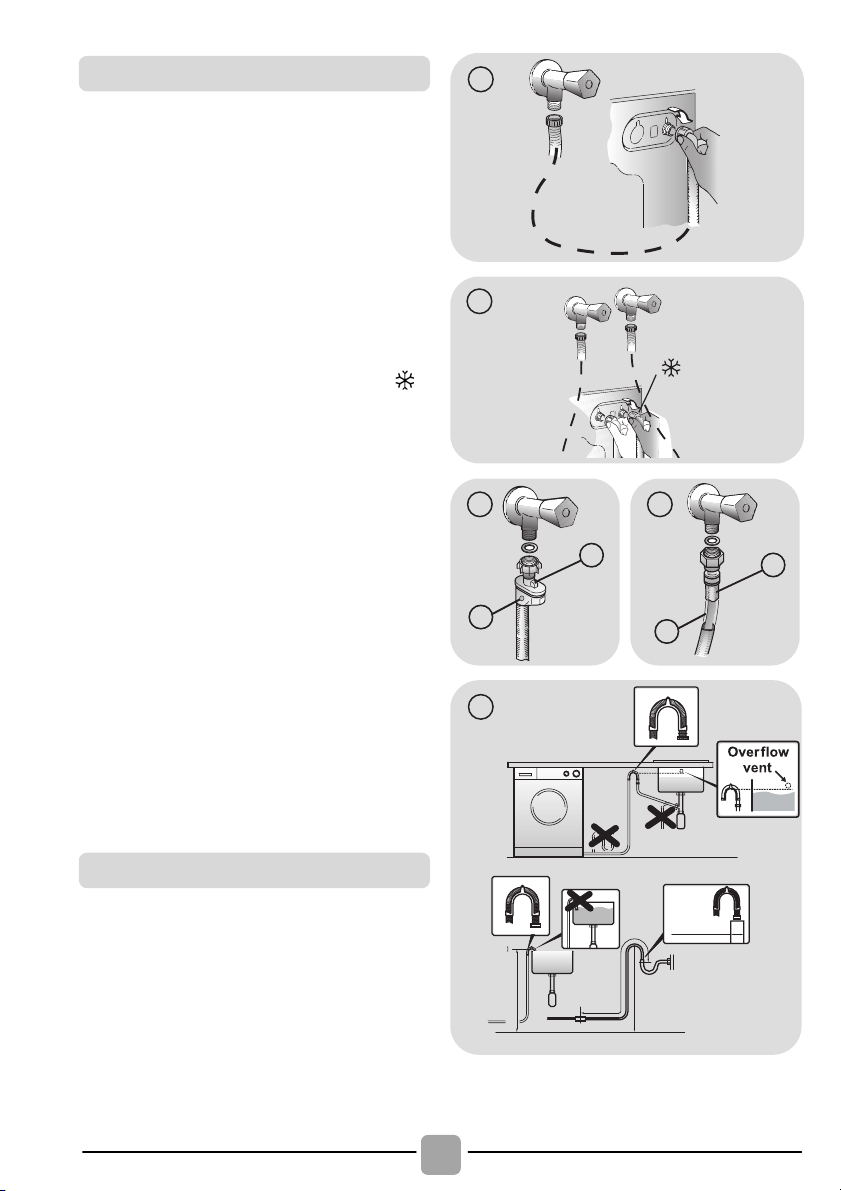 Overflow vent