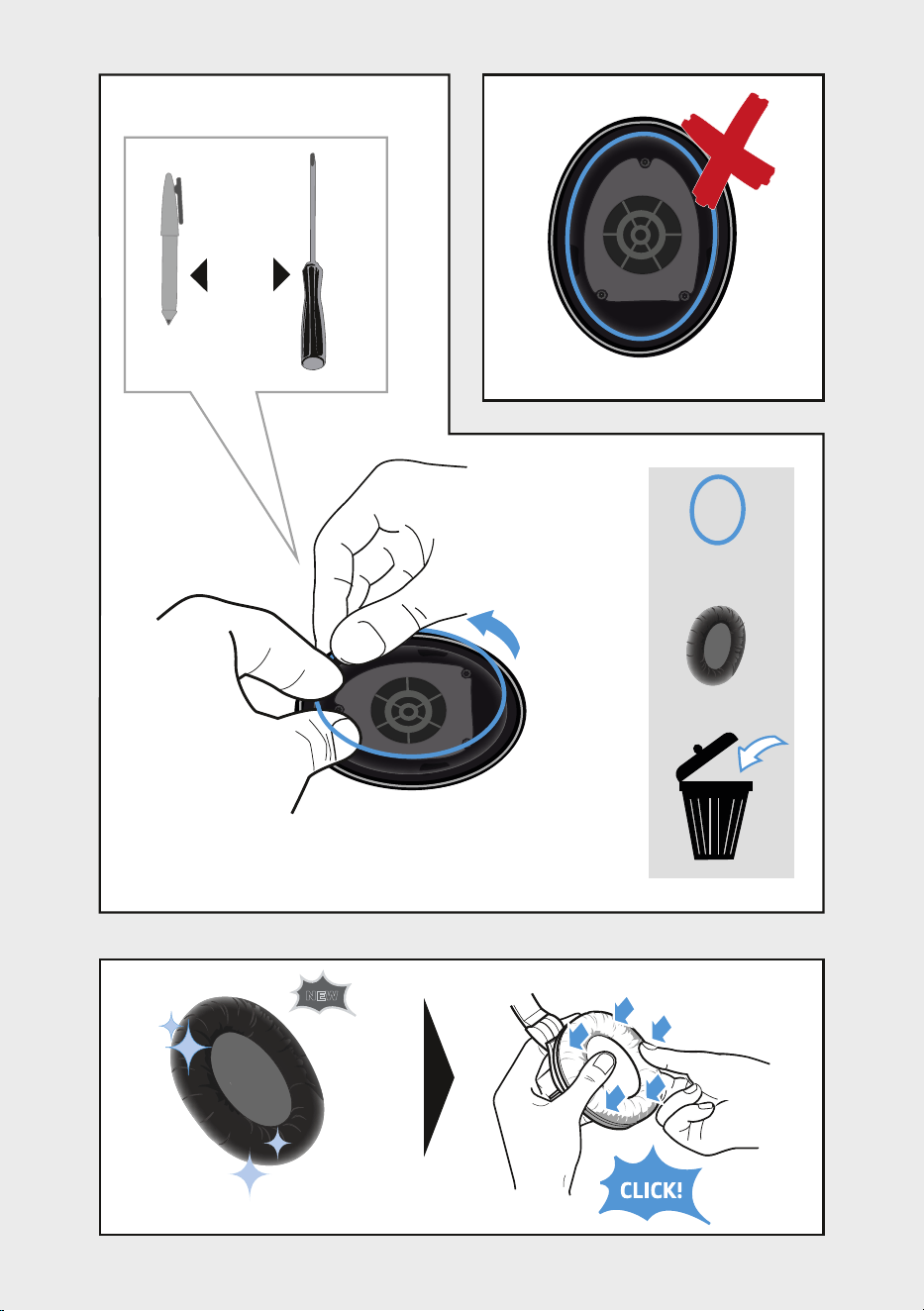 NEW

CLICK!