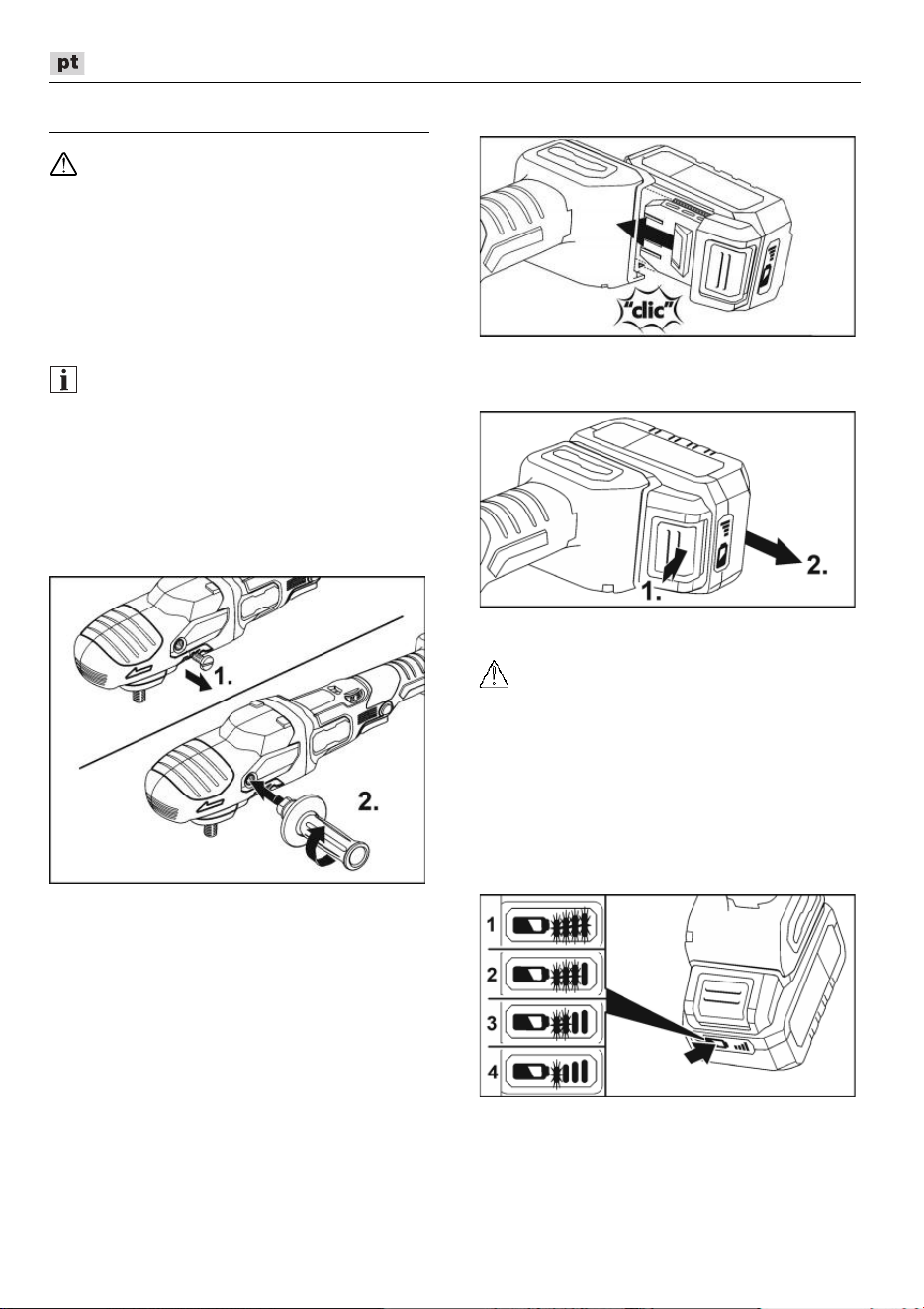 pt

"clic"

1.

2.

1.

2.

1

2

3

4