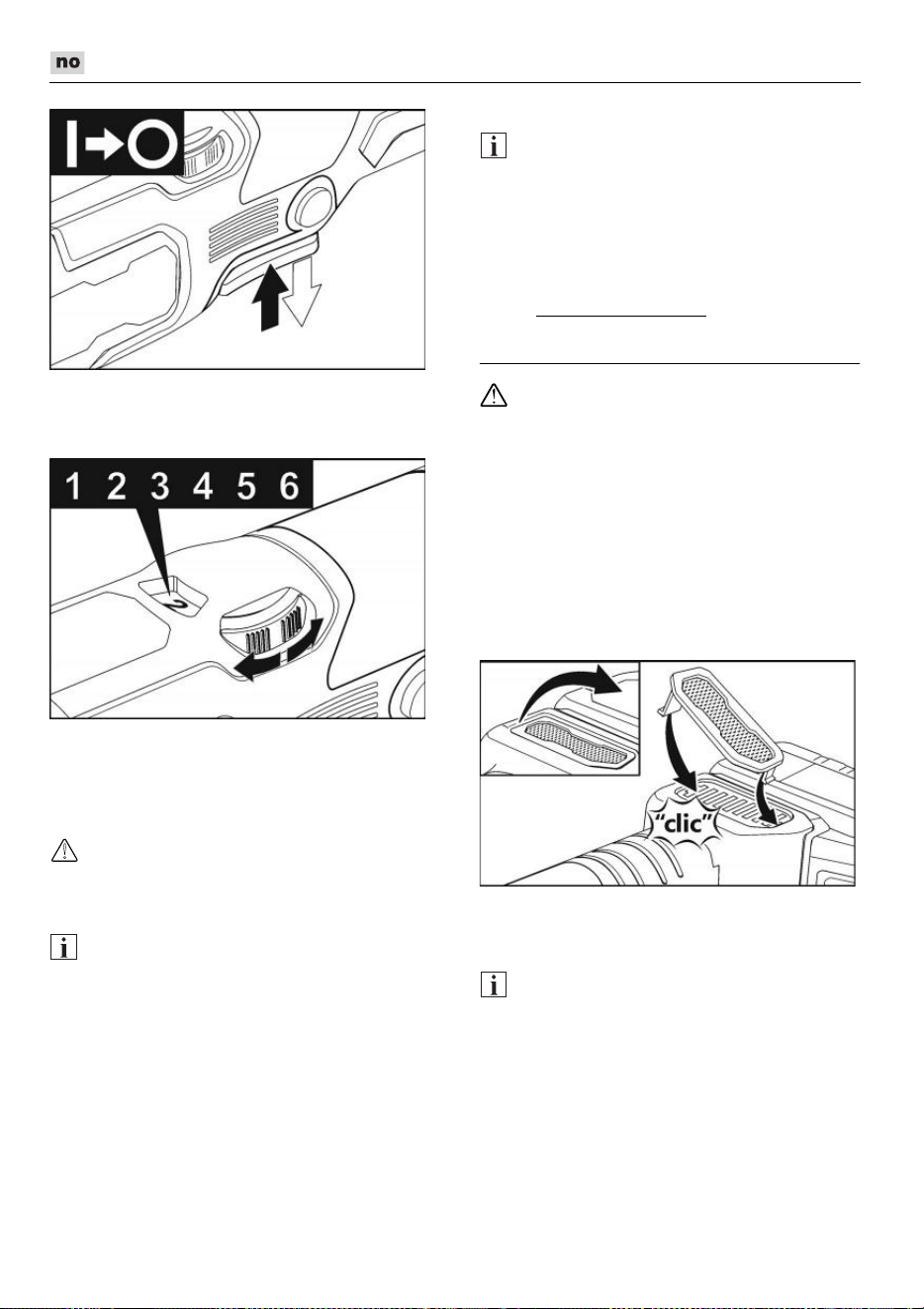 no

I→O

1 2 3 4 5 6

2

"clic"