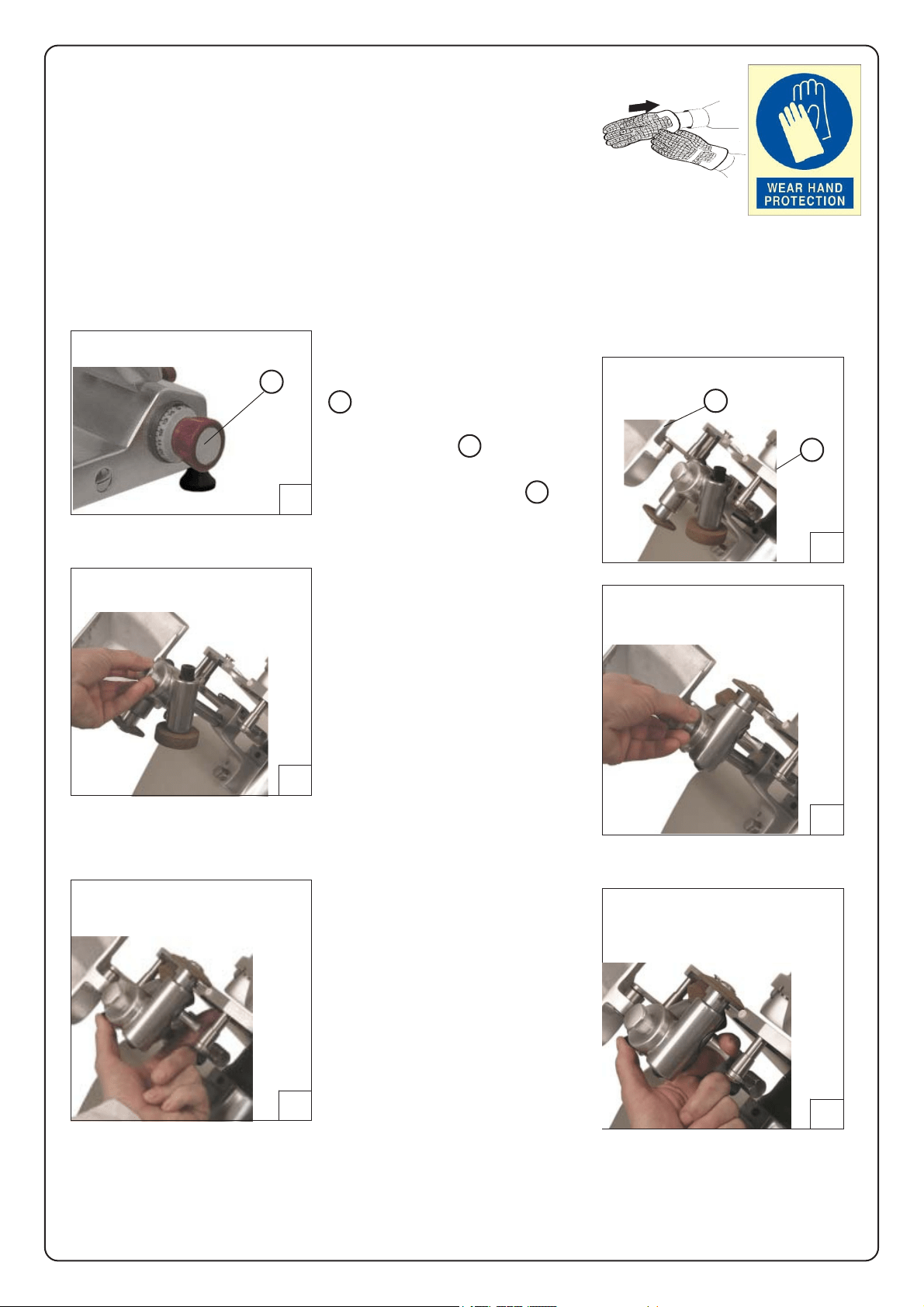 WEAR HAND PROTECTION