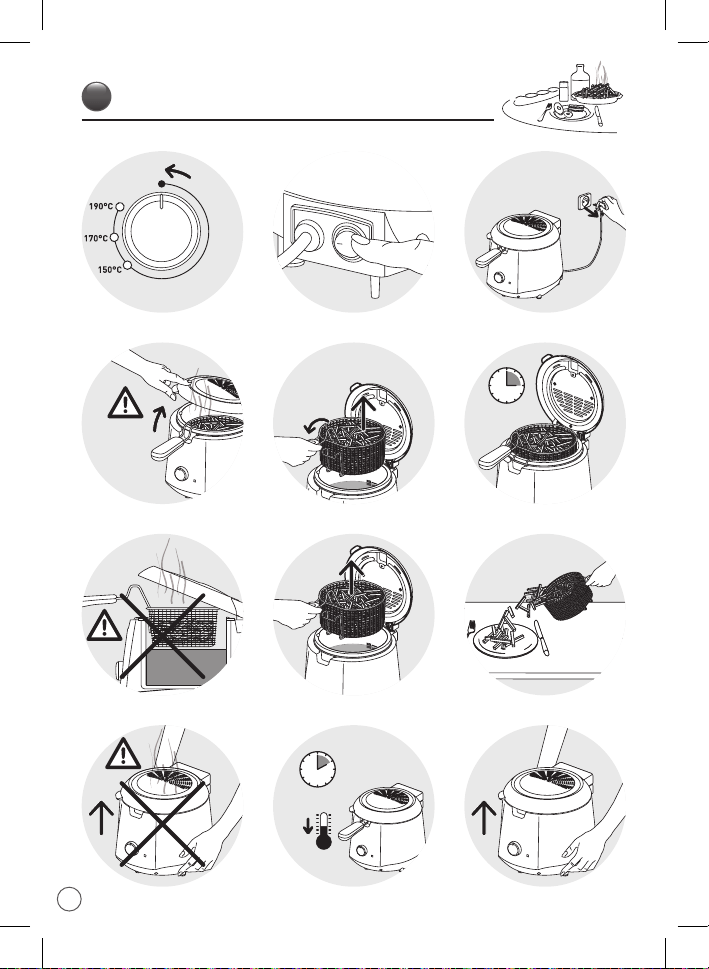 190°C
170°C
150°C