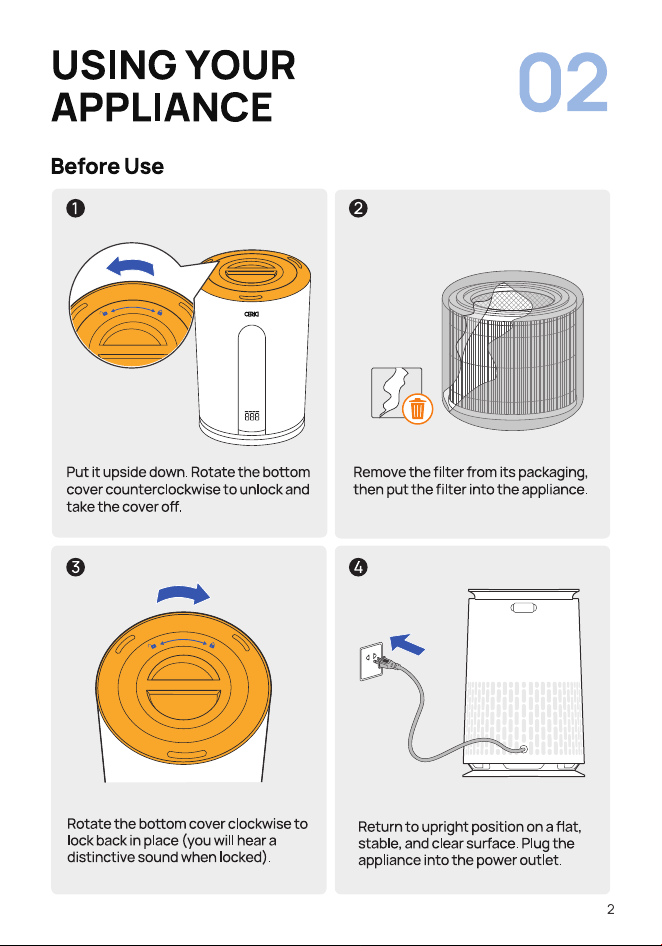 USING YOUR APPLIANCE

02

Before Use

❶

Put it upside down. Rotate the bottom cover counterclockwise to unlock and take the cover off.

❷

Remove the filter from its packaging, then put the filter into the appliance.

❸

Rotate the bottom cover clockwise to lock back in place (you will hear a distinctive sound when locked).

❹

Return to upright position on a flat, stable, and clear surface. Plug the appliance into the power outlet.

2