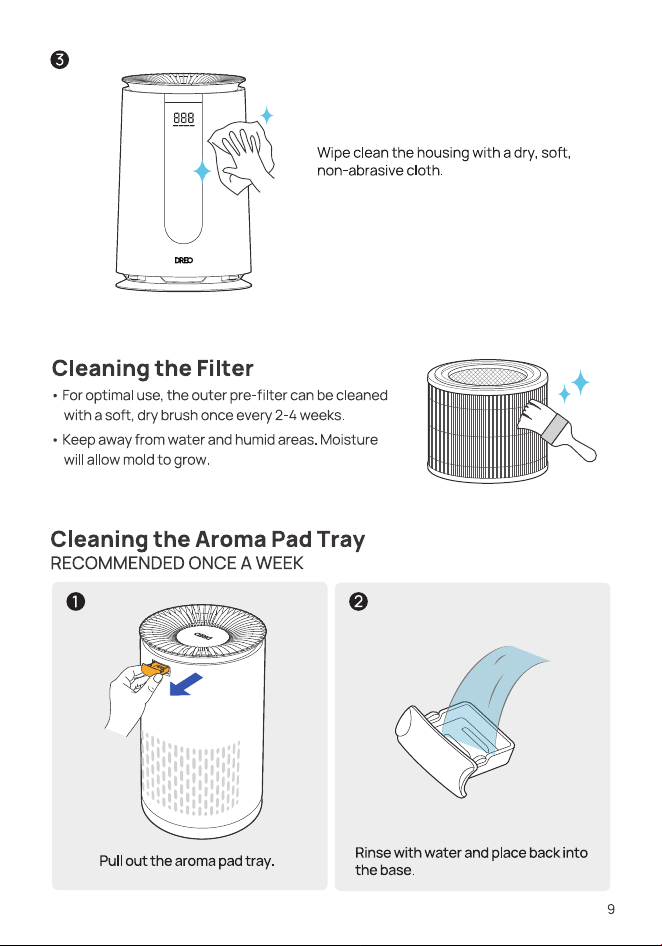 ❸

888

DREO

Wipe clean the housing with a dry, soft, non-abrasive cloth.

Cleaning the Filter

• For optimal use, the outer pre-filter can be cleaned with a soft, dry brush once every 2-4 weeks.

• Keep away from water and humid areas. Moisture will allow mold to grow.

Cleaning the Aroma Pad Tray
RECOMMENDED ONCE A WEEK

❶

Pull out the aroma pad tray.

❷

Rinse with water and place back into the base.

9