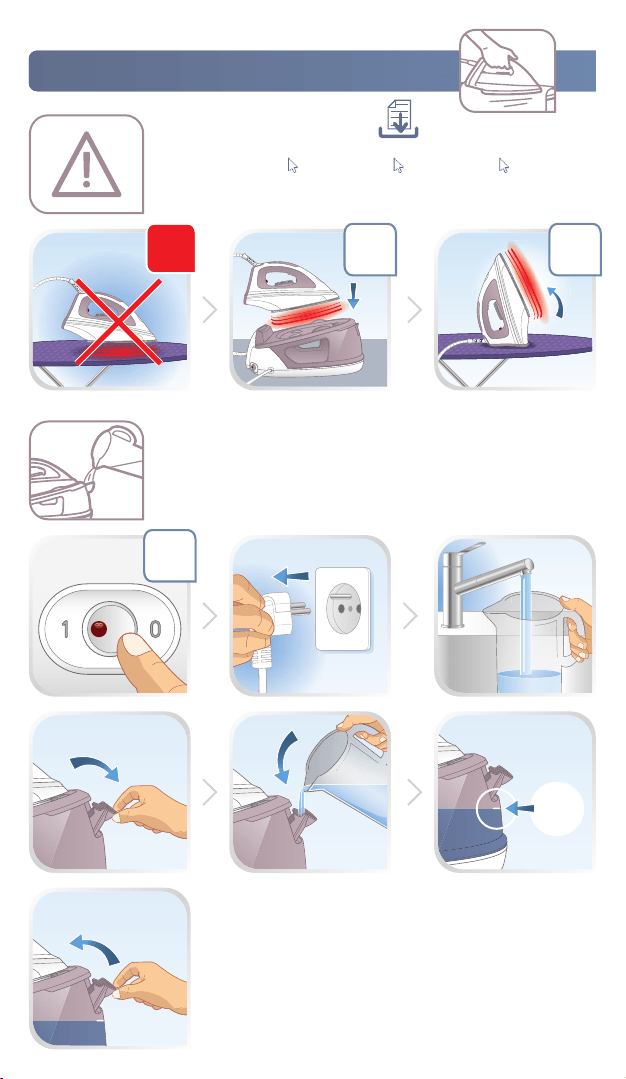 1

0