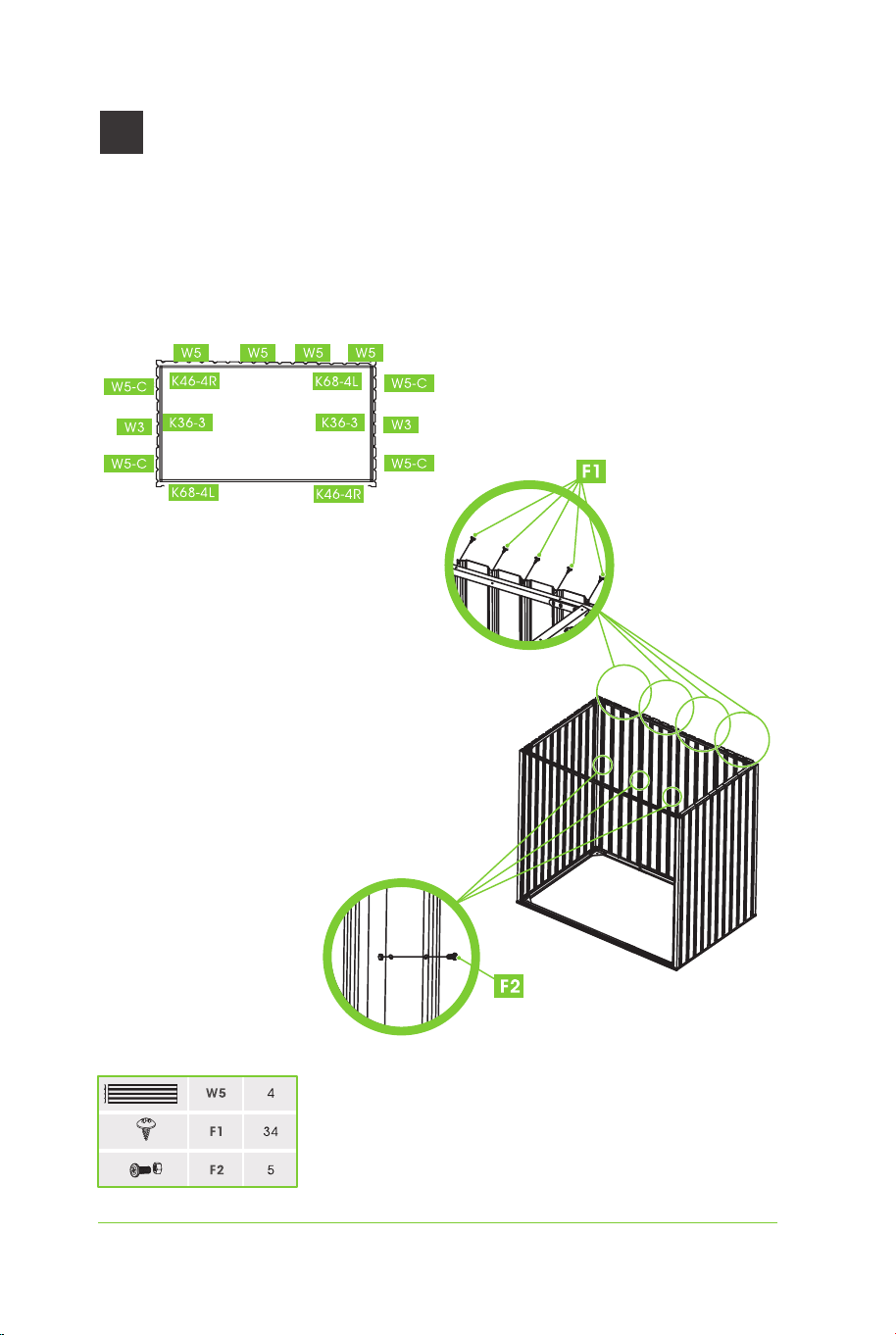 W5 W5 W5 W5

W5-C K46-4R K68-4L W5-C

W3 K36-3 K36-3 W3

W5-C W5-C

K68-4L K46-4R

F1

F2

|  | W5 | 4 |
|---|---|---|
|  | F1 | 34 |
|  | F2 | 5 |