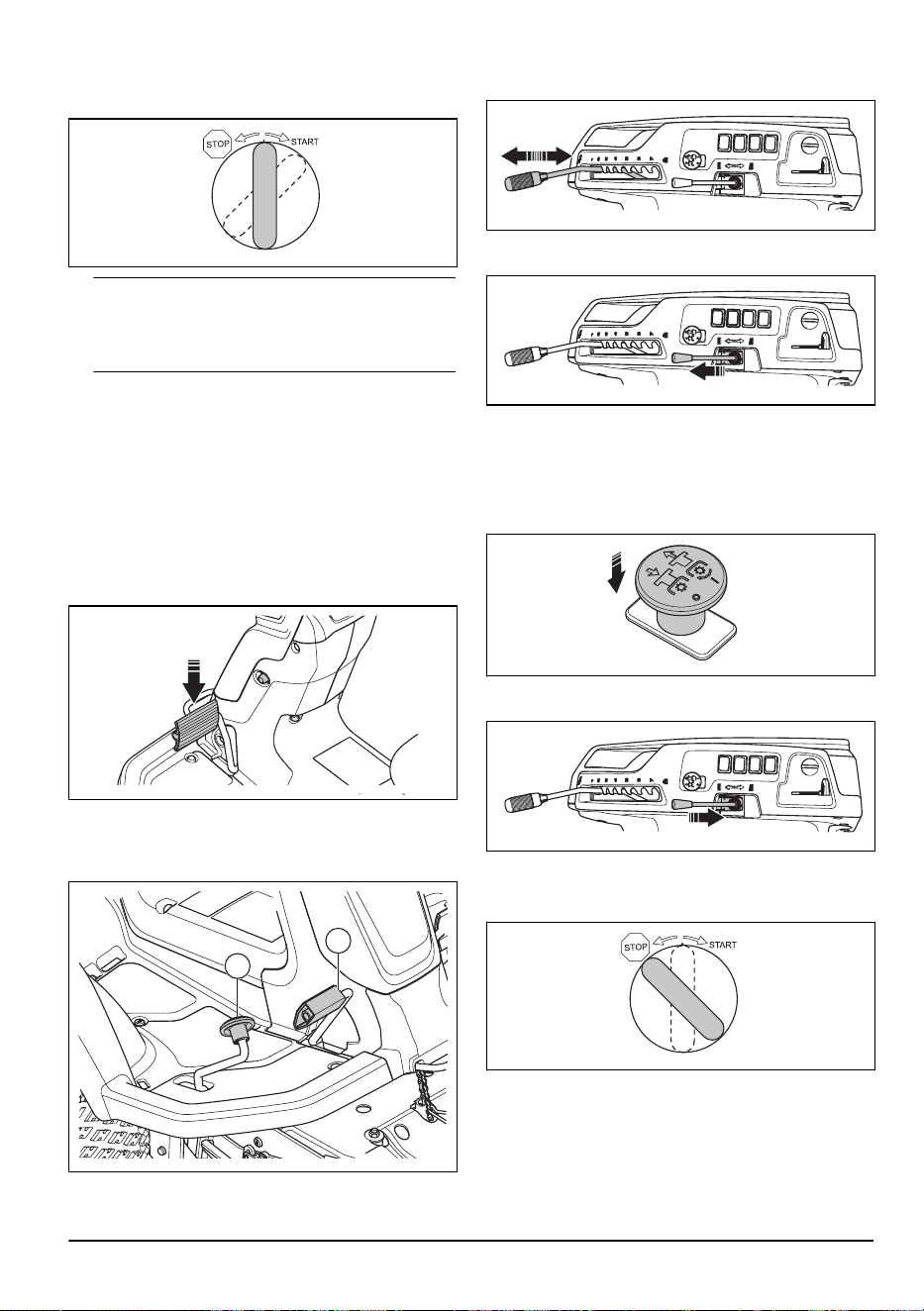 STOP
START

STOP
START