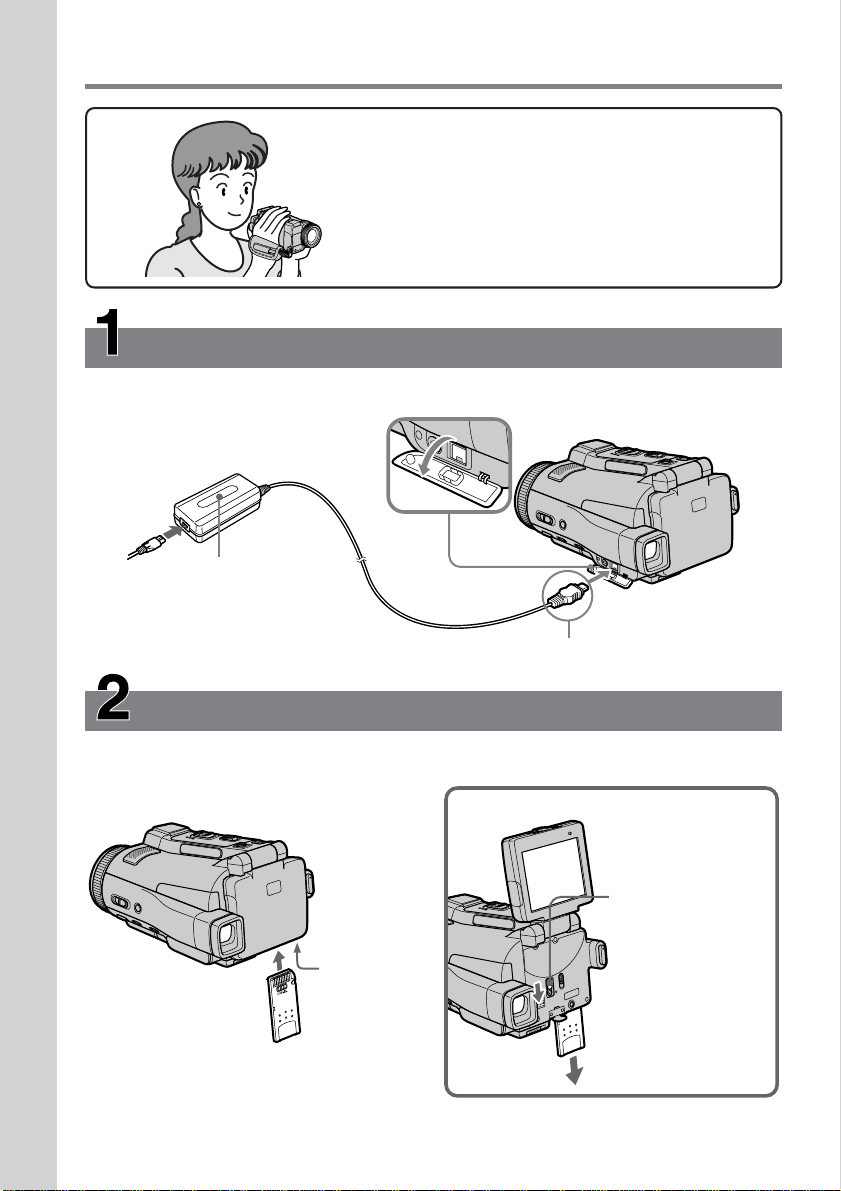 1

2