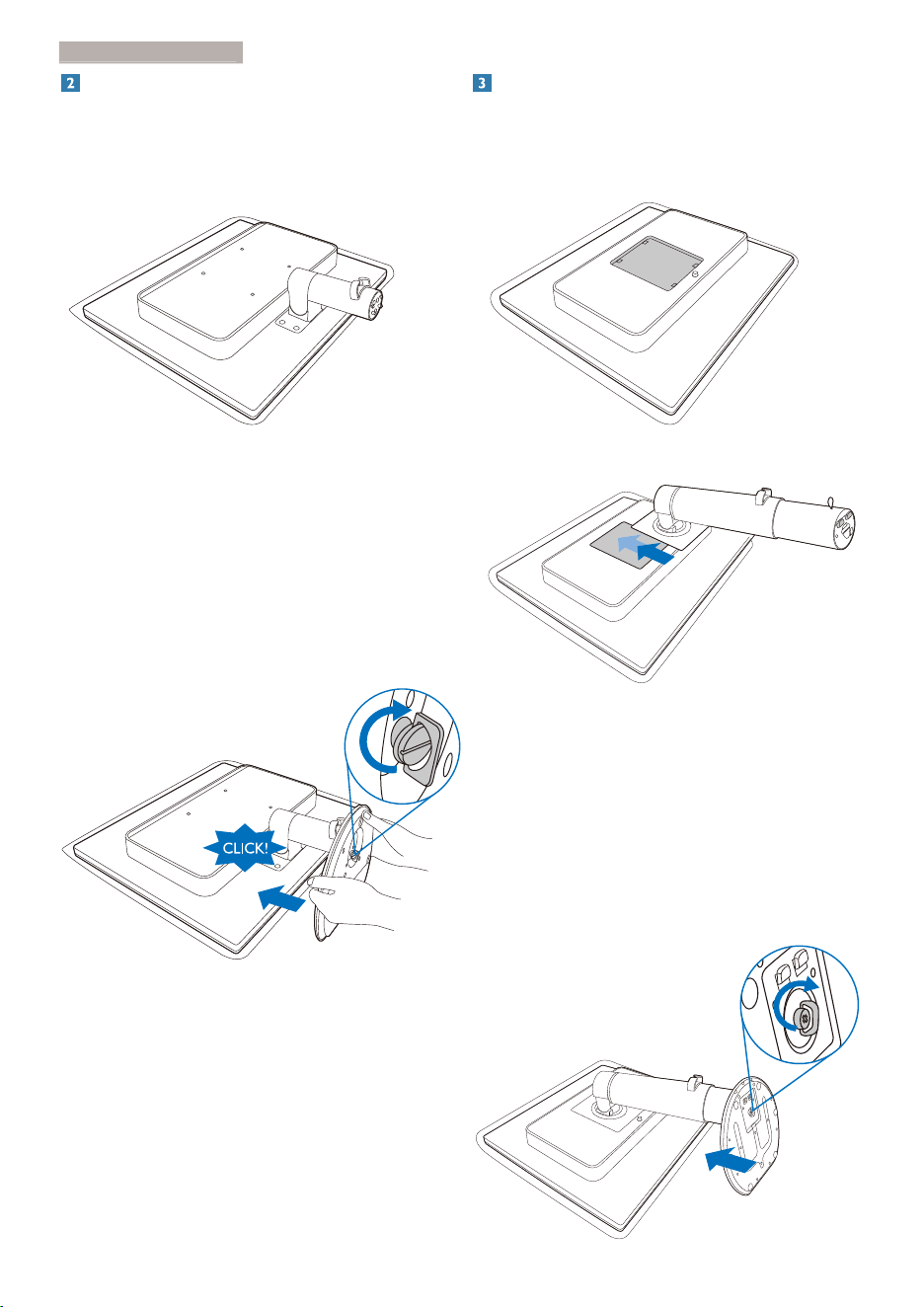 2

3

CLICK!