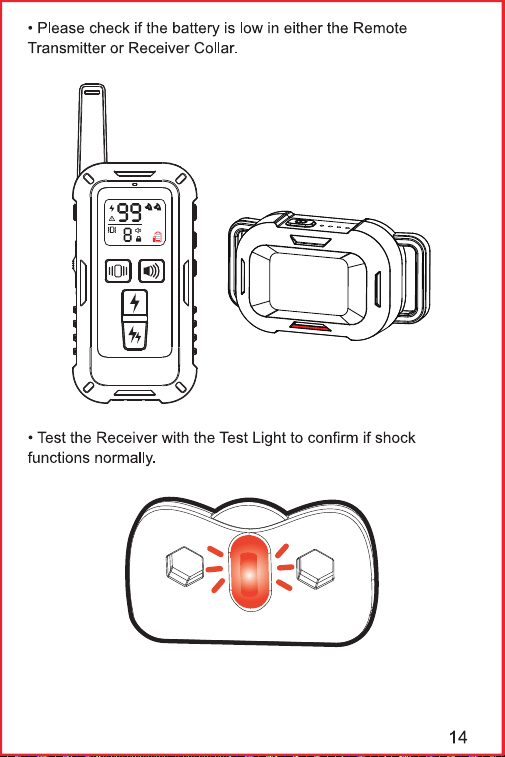 • Please check if the battery is low in either the Remote Transmitter or Receiver Collar.

99

8

• Test the Receiver with the Test Light to confirm if shock functions normally.

14