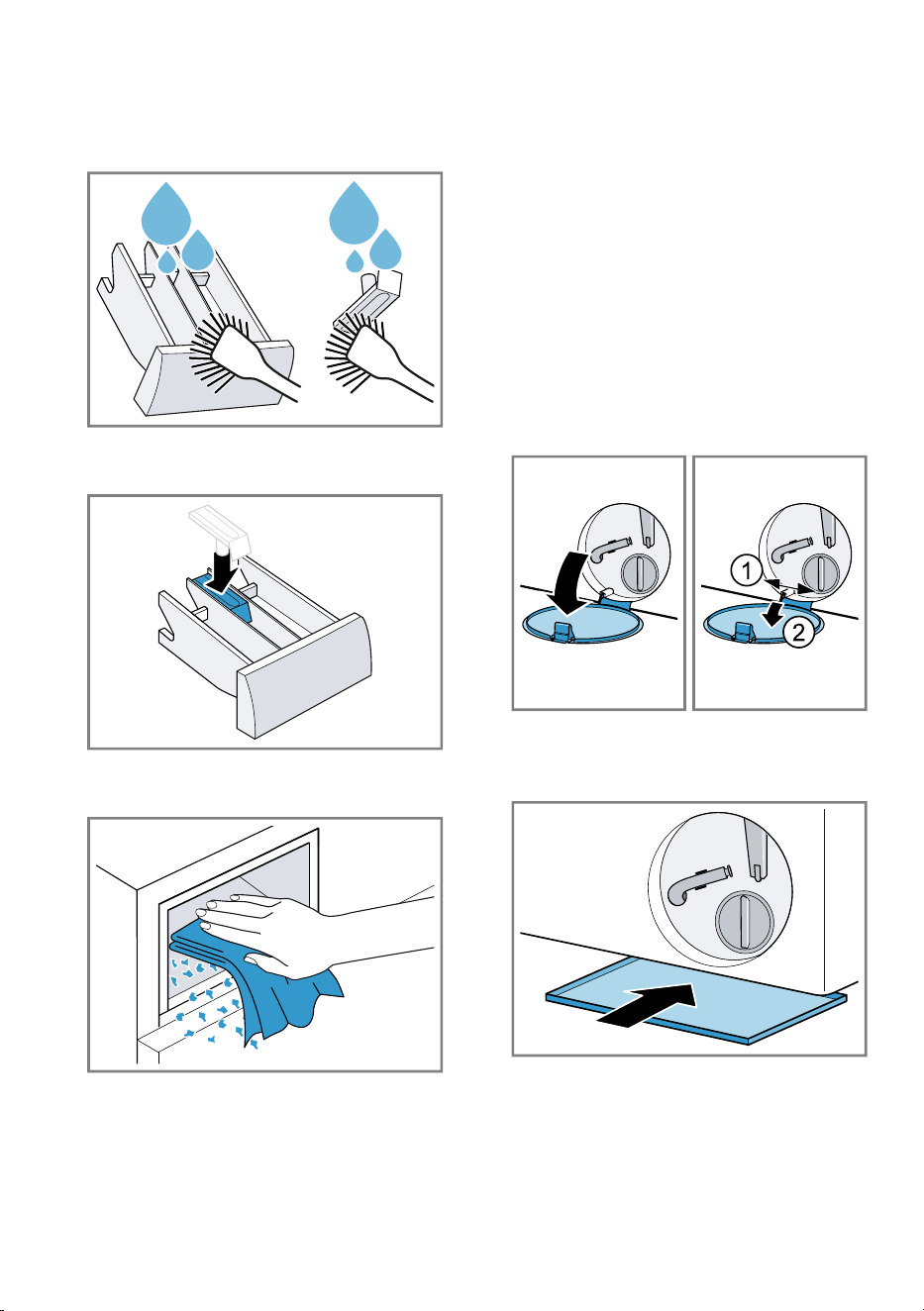 1

2