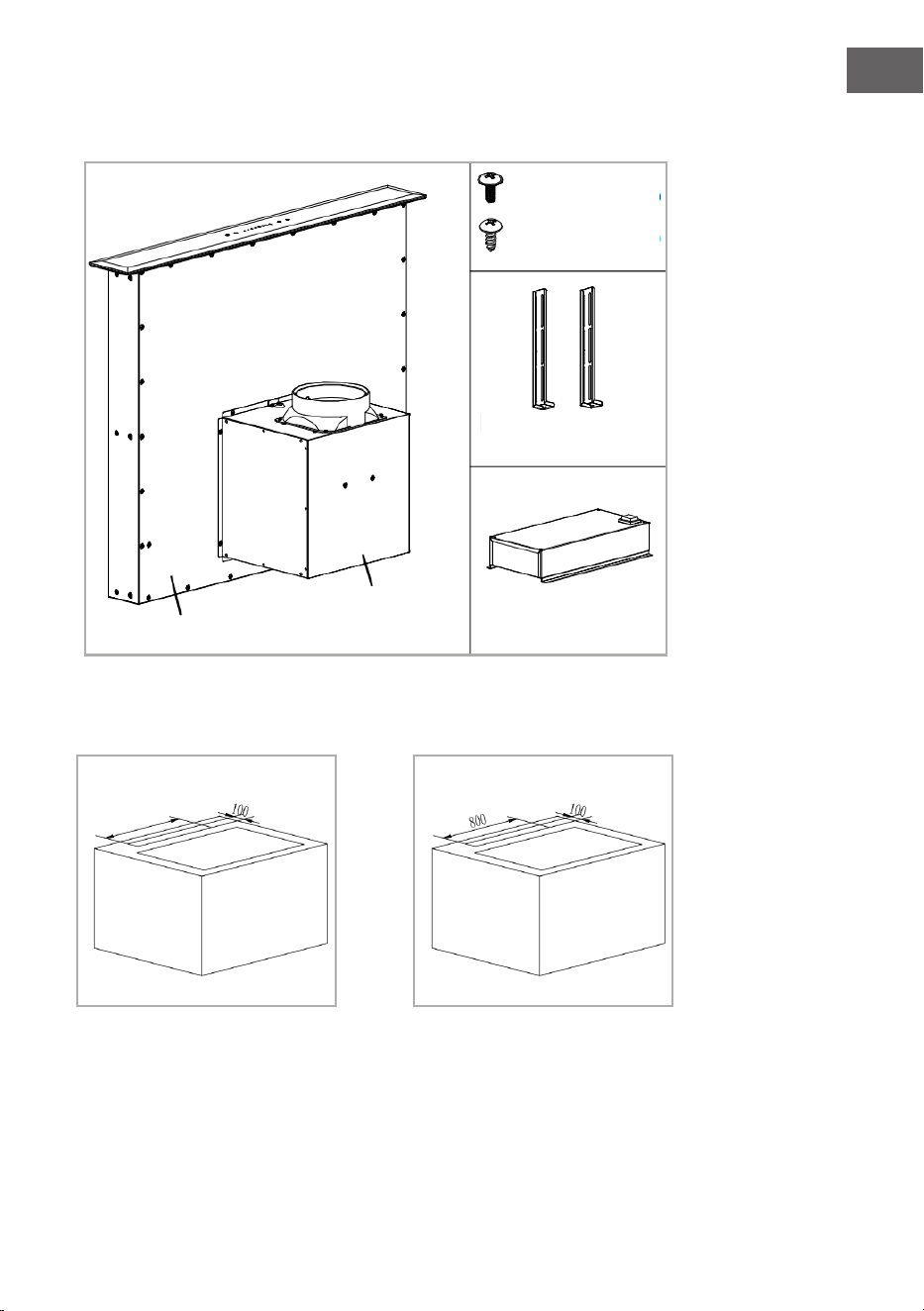 100

800

100