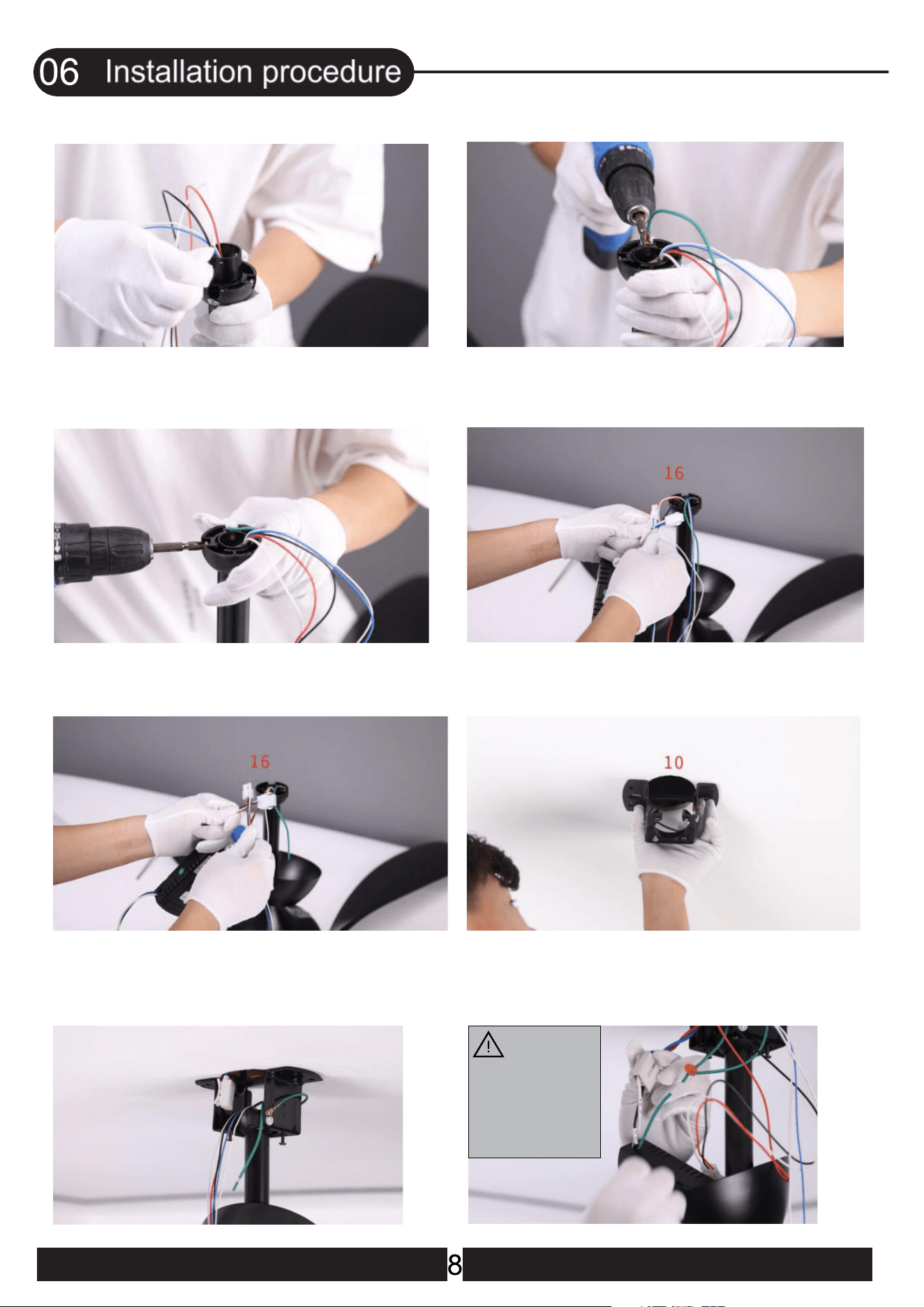 06 Installation procedure

16

16

10

8