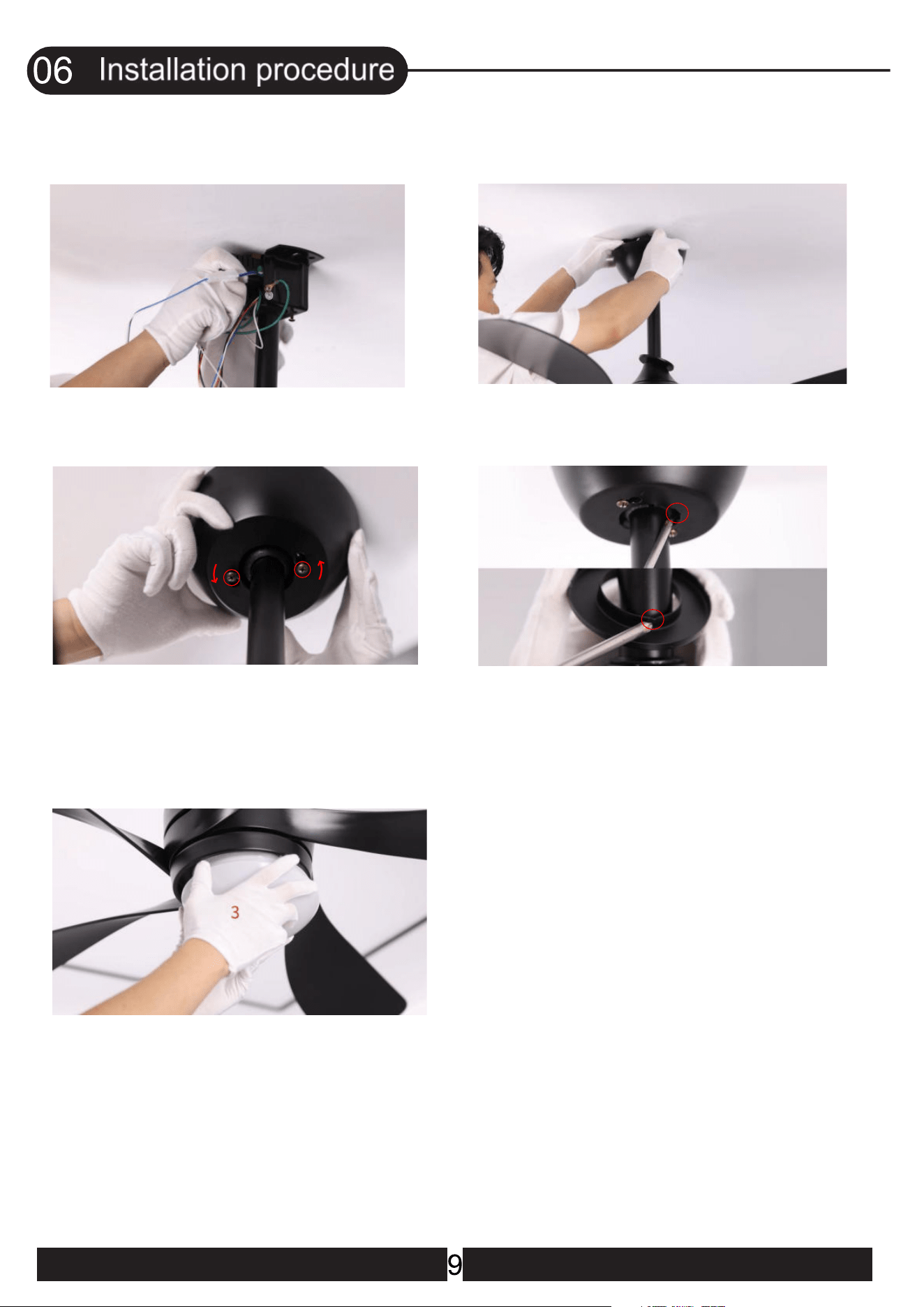 06 Installation procedure

3

9