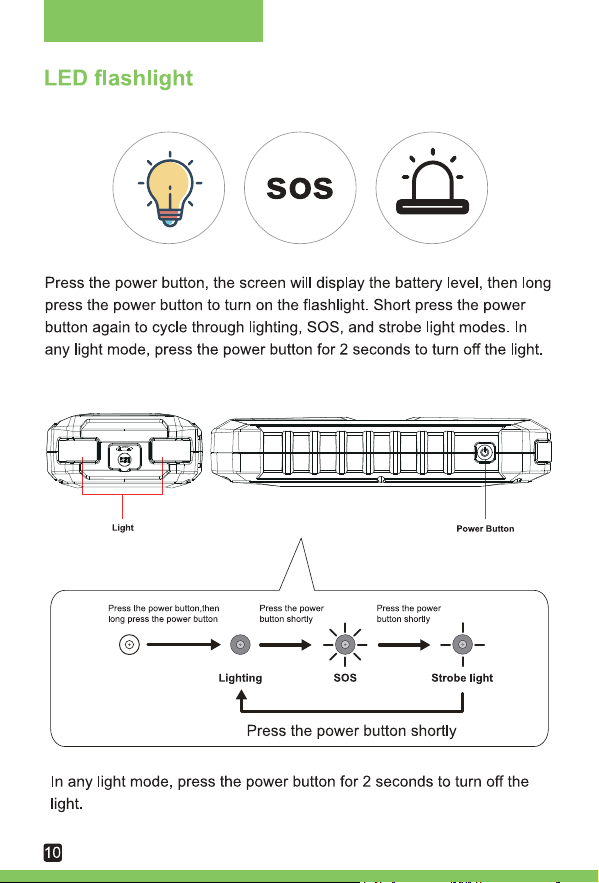 LED flashlight

SOS

Press the power button, the screen will display the battery level, then long press the power button to turn on the flashlight. Short press the power button again to cycle through lighting, SOS, and strobe light modes. In any light mode, press the power button for 2 seconds to turn off the light.

Light

Power Button

Press the power button,then long press the power button

Press the power button shortly

Press the power button shortly

Lighting

SOS

Strobe light

Press the power button shortly

In any light mode, press the power button for 2 seconds to turn off the light.

10