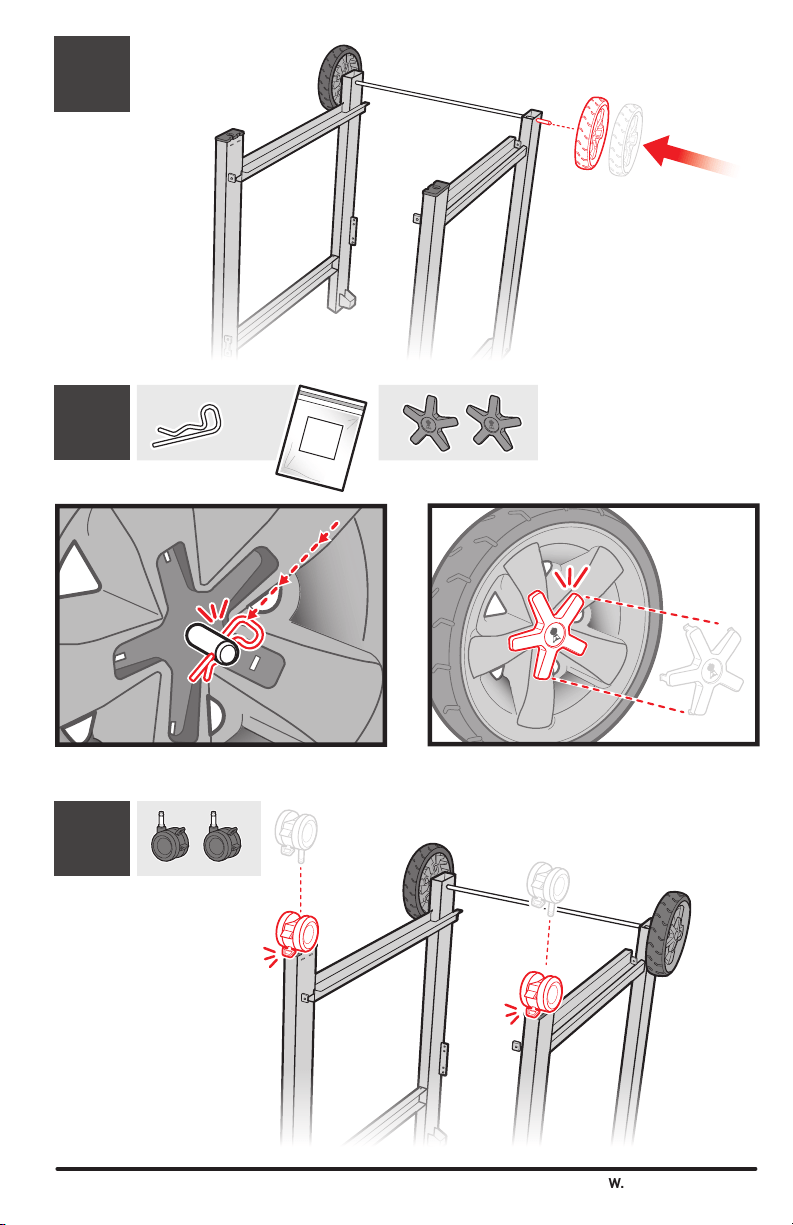 W.