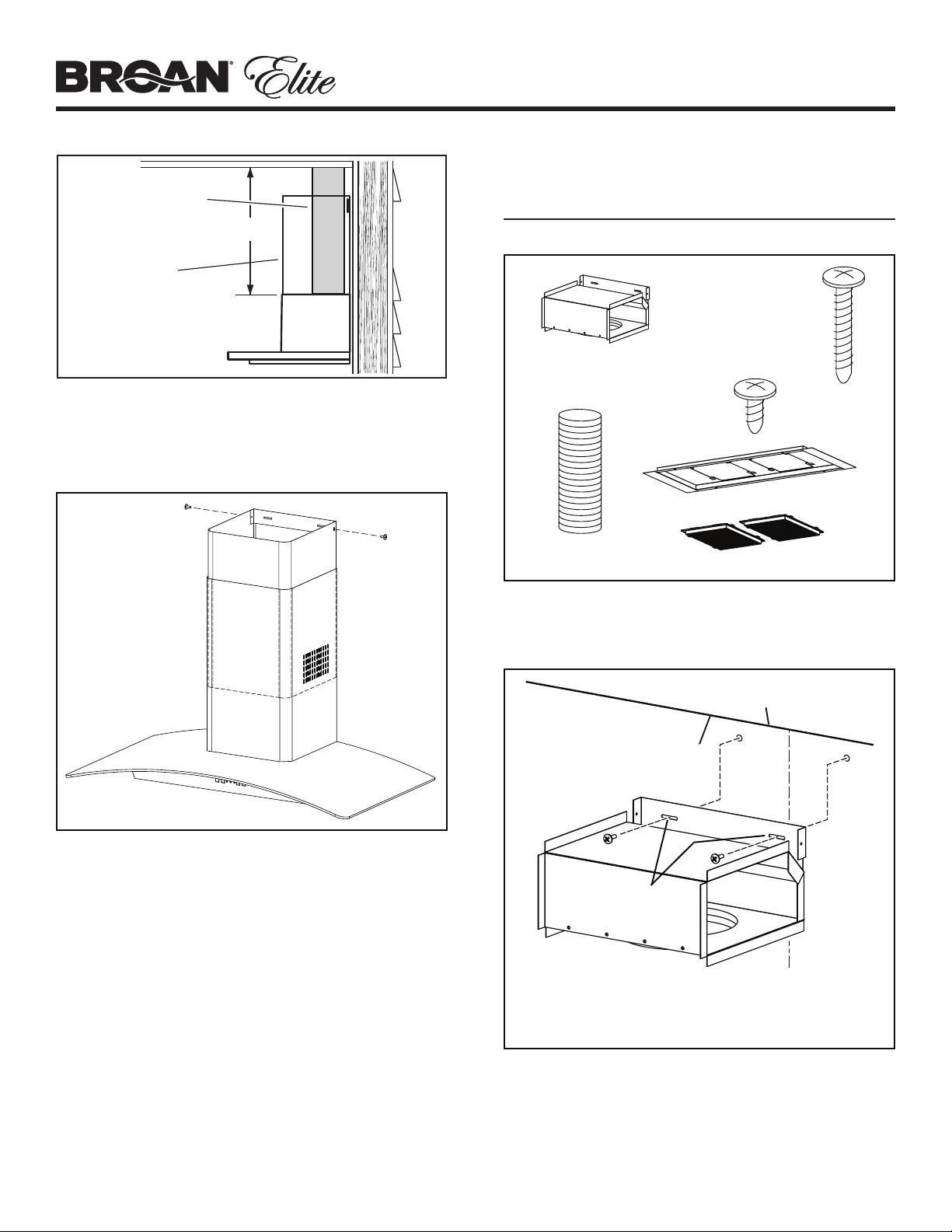 BROAN® Elite