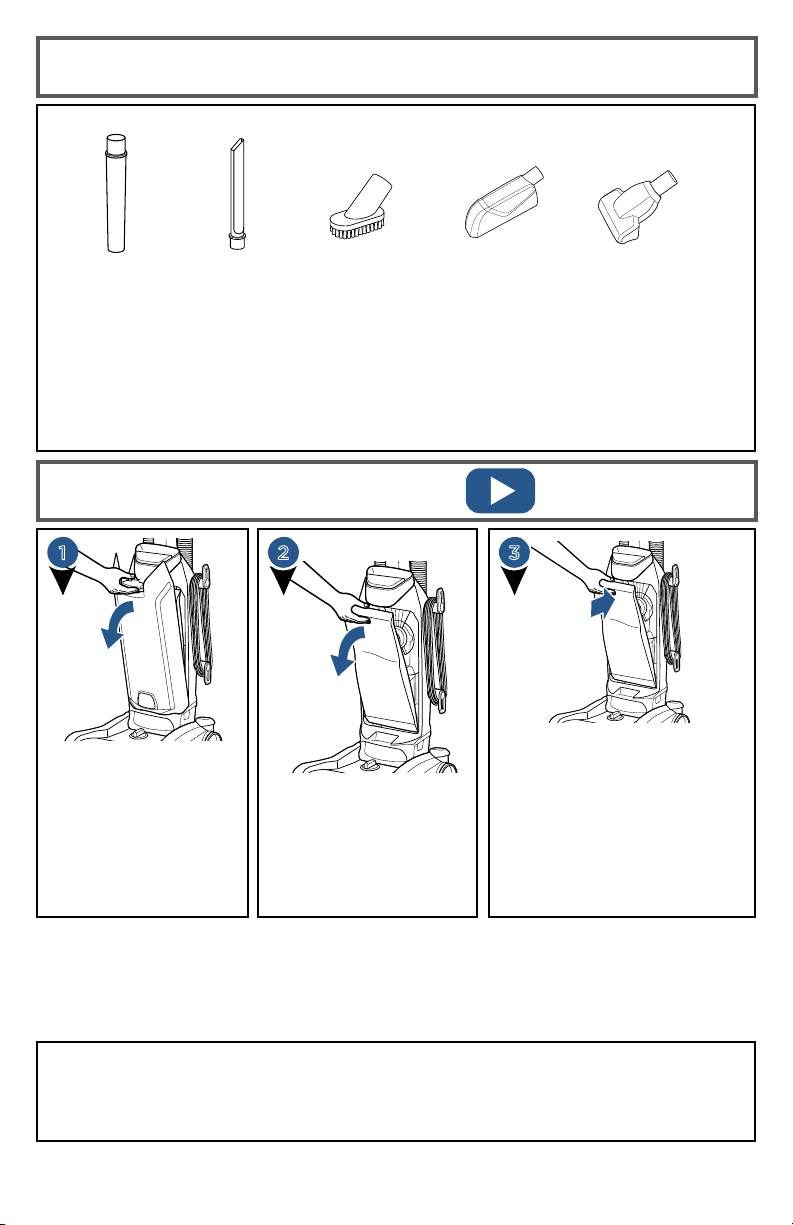 1

2

3