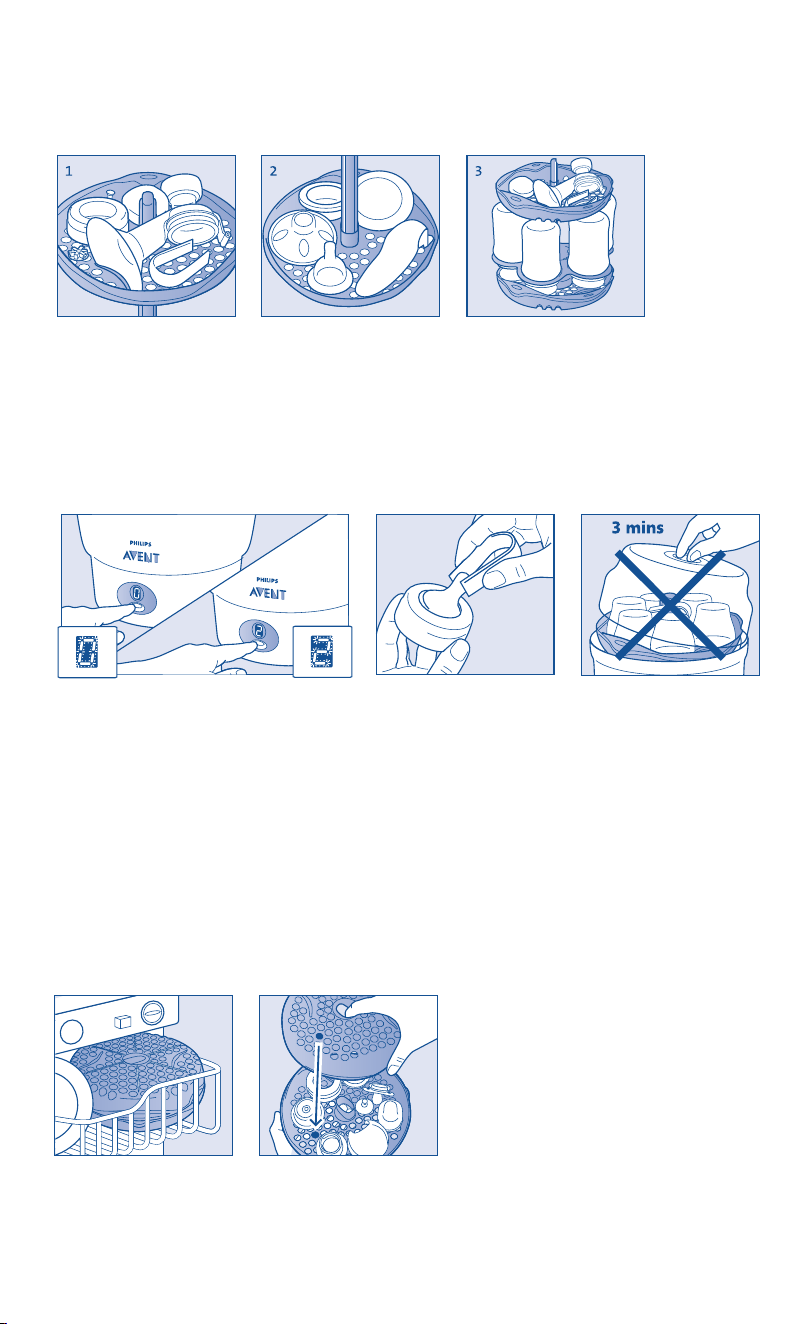 1

2

3

PHILIPS
AVENT

PHILIPS
AVENT

3 mins