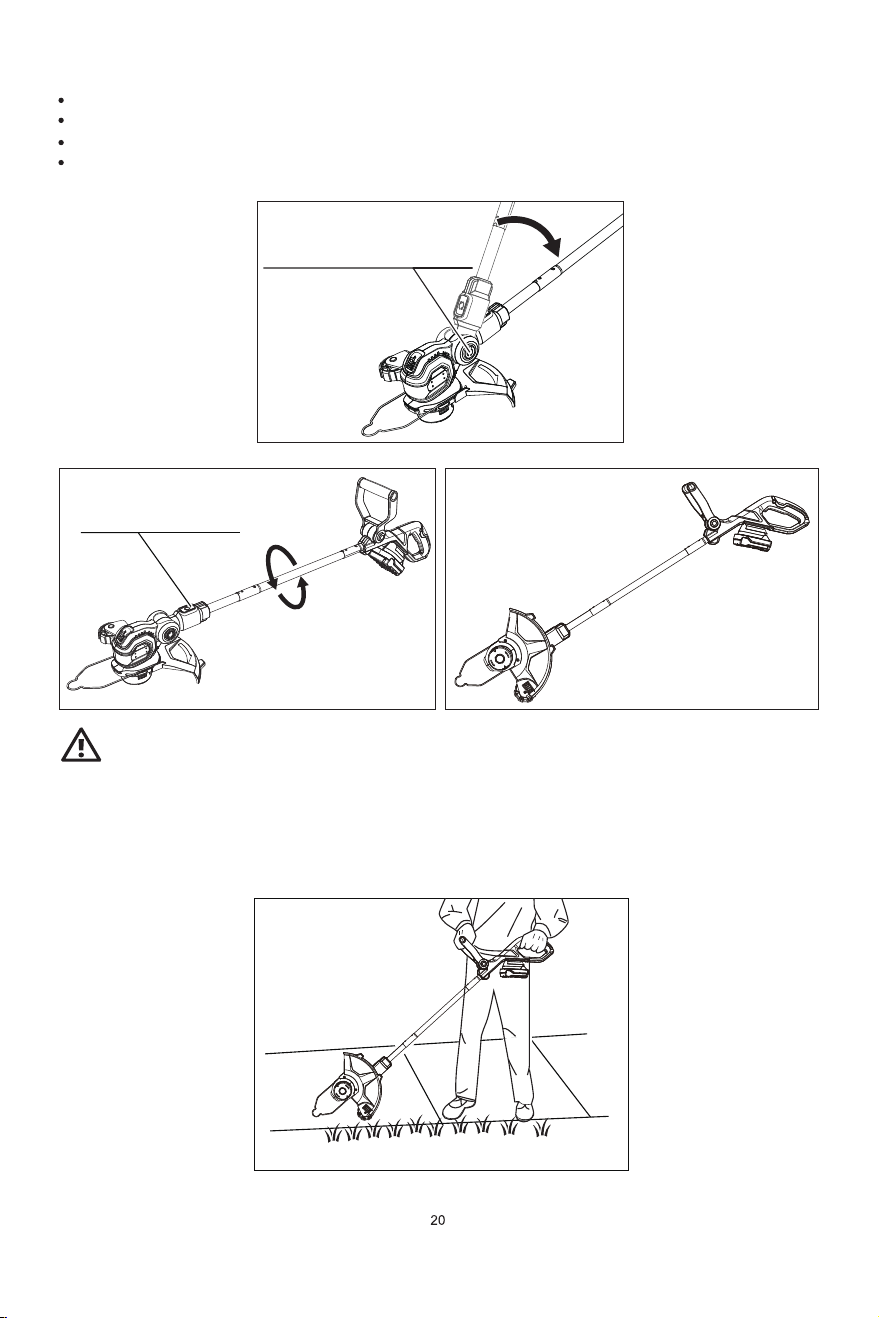 20