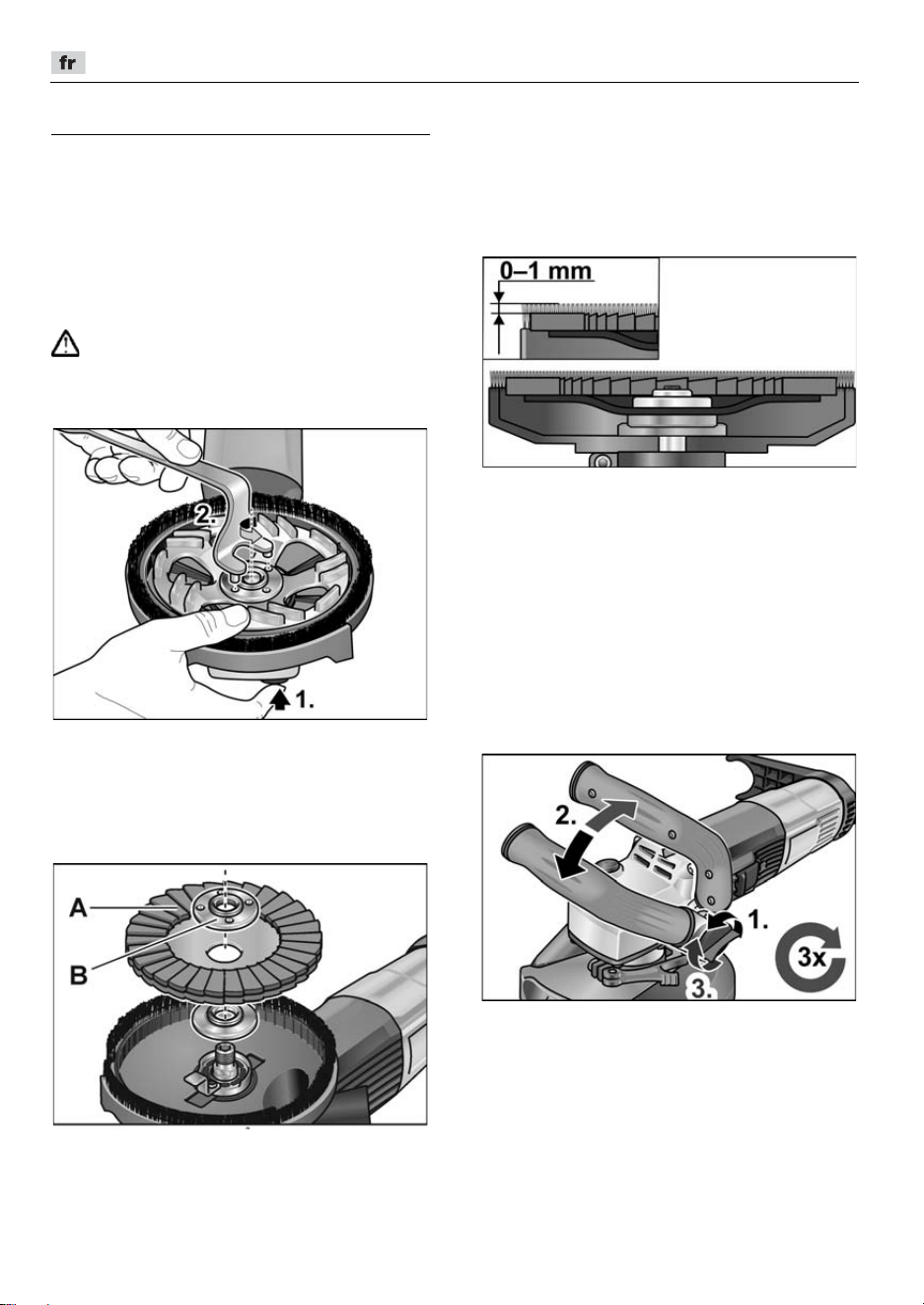 fr

0–1 mm

2.

1.

A

B

2.

1.

3.

3x