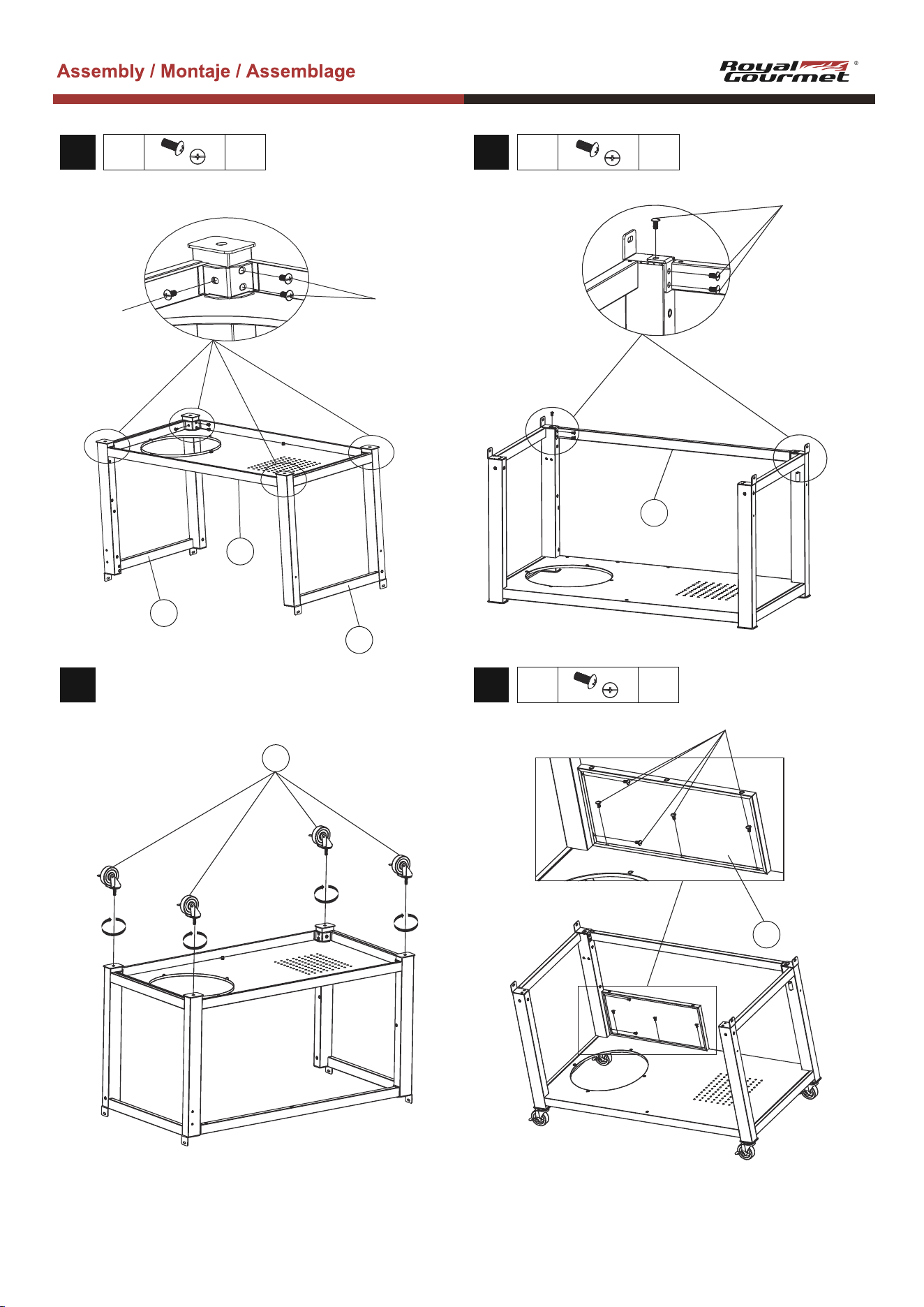 Assembly / Montaje / Assemblage

Royal Gourmet ®