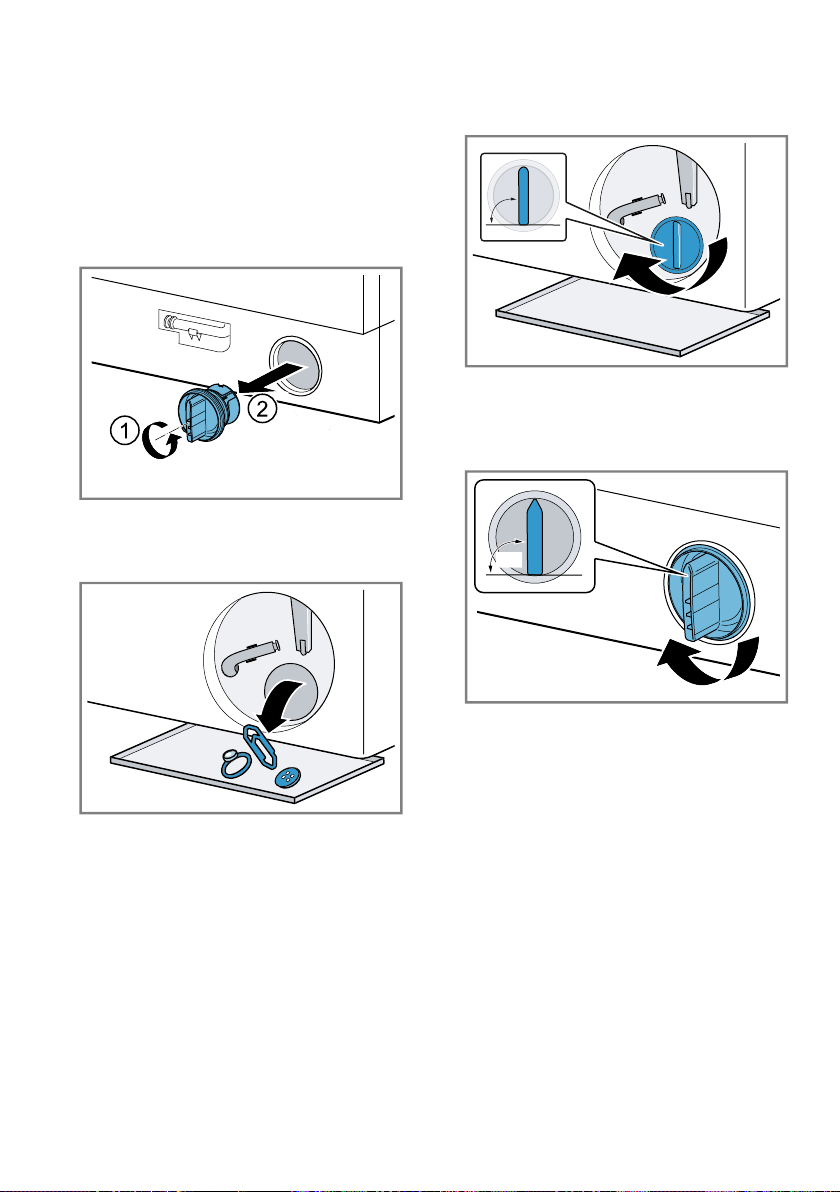 1

2