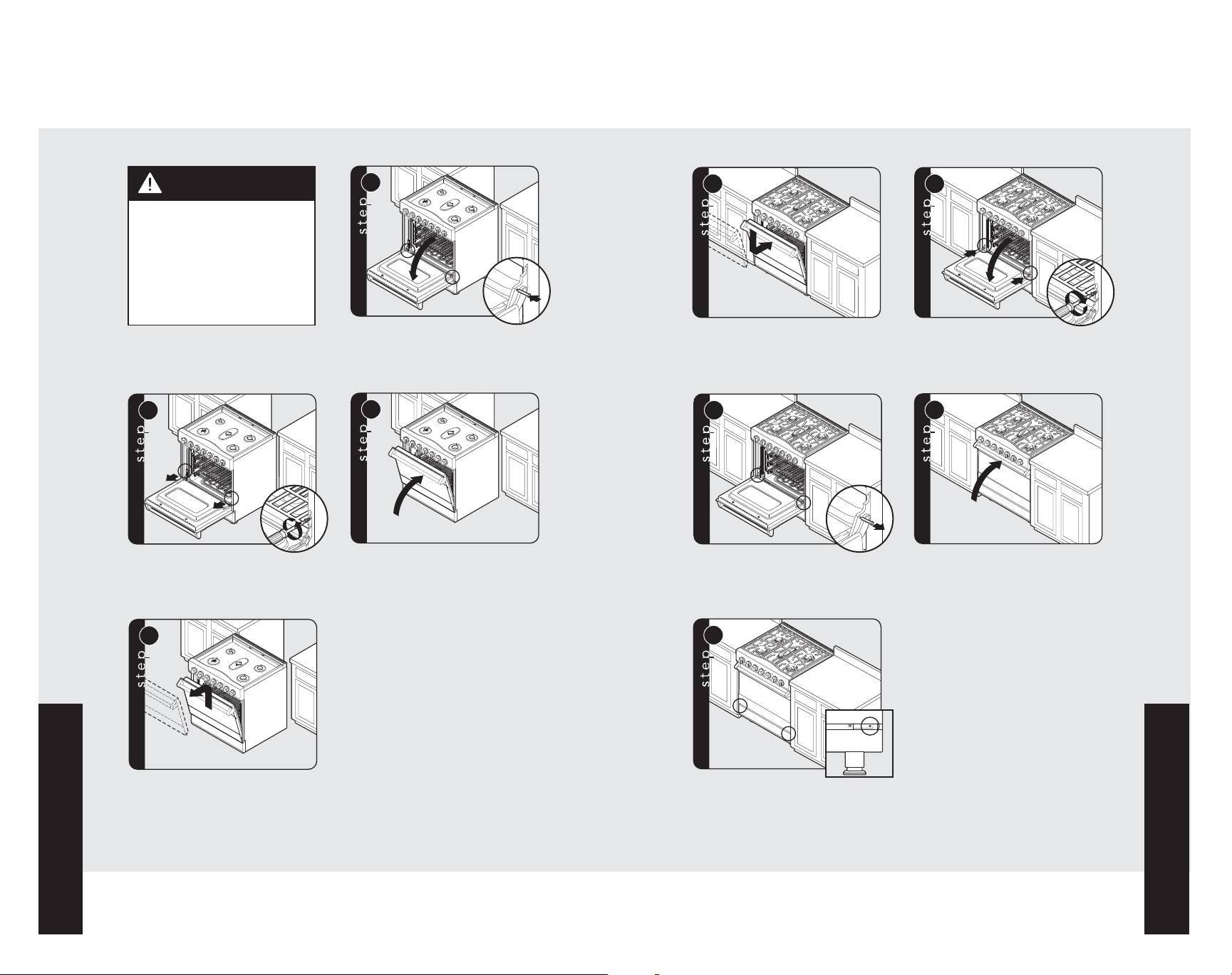 step

step

step

step

step

step

step

step

step