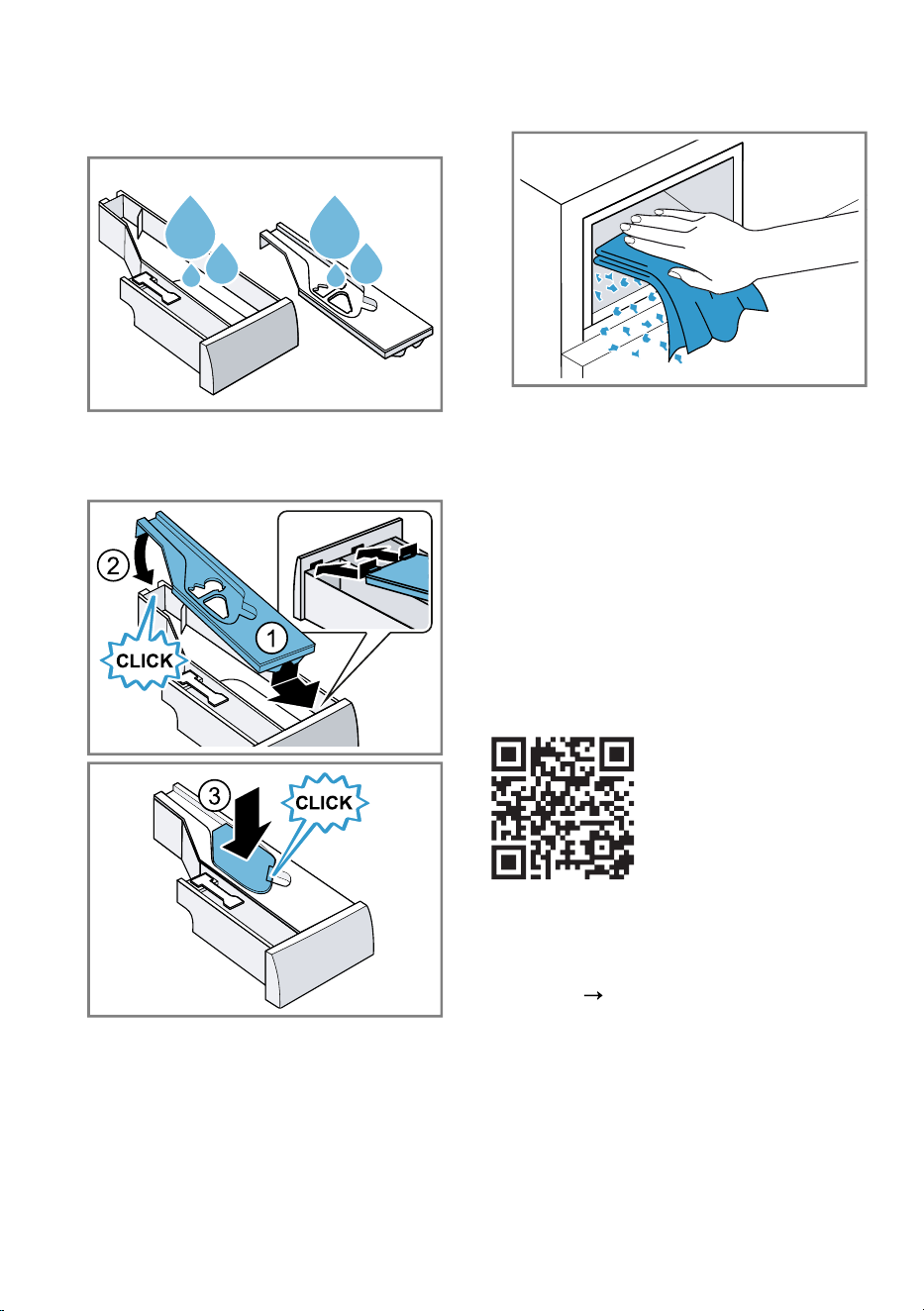 2
CLICK
1
3
CLICK
→