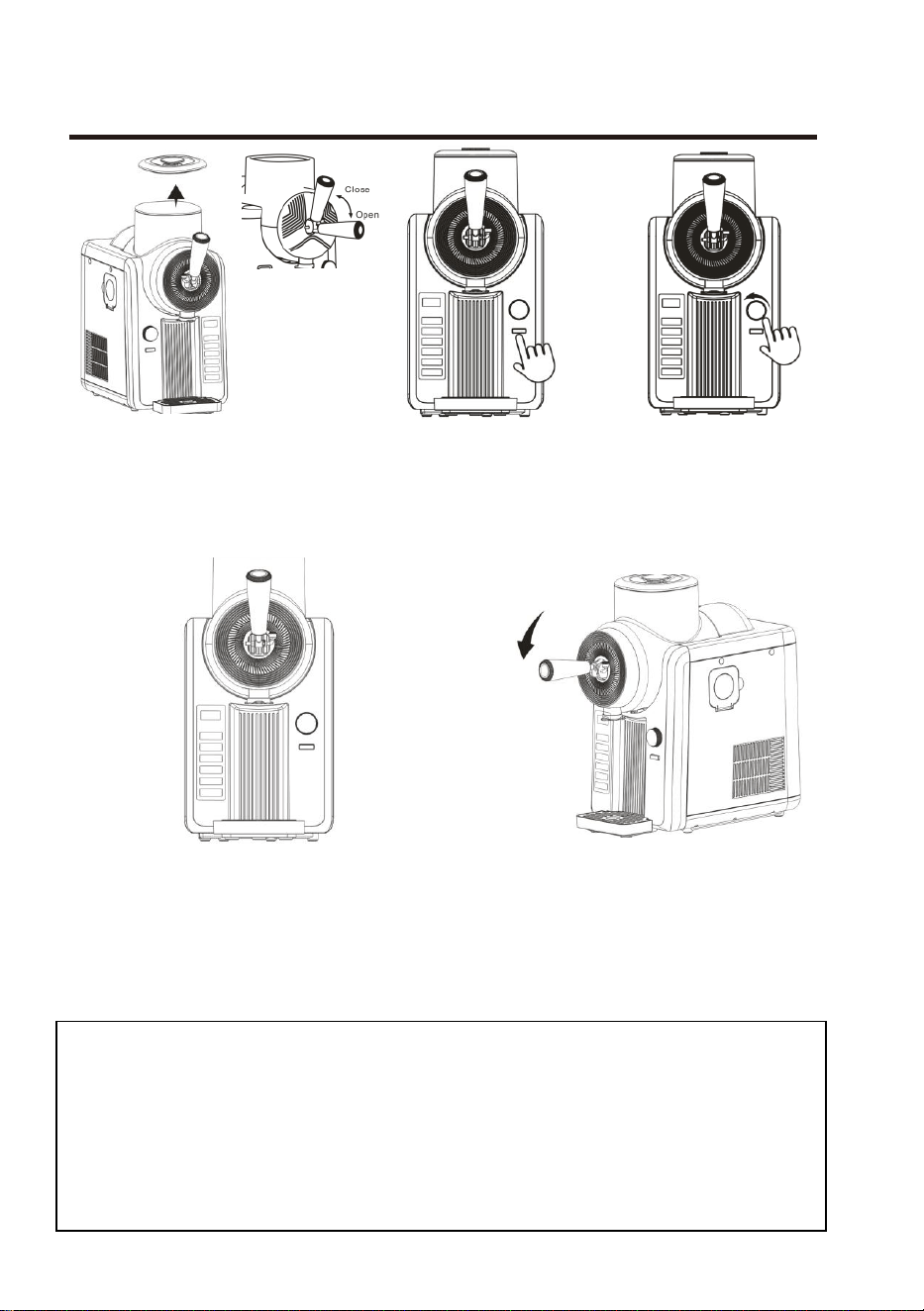 Close

Open