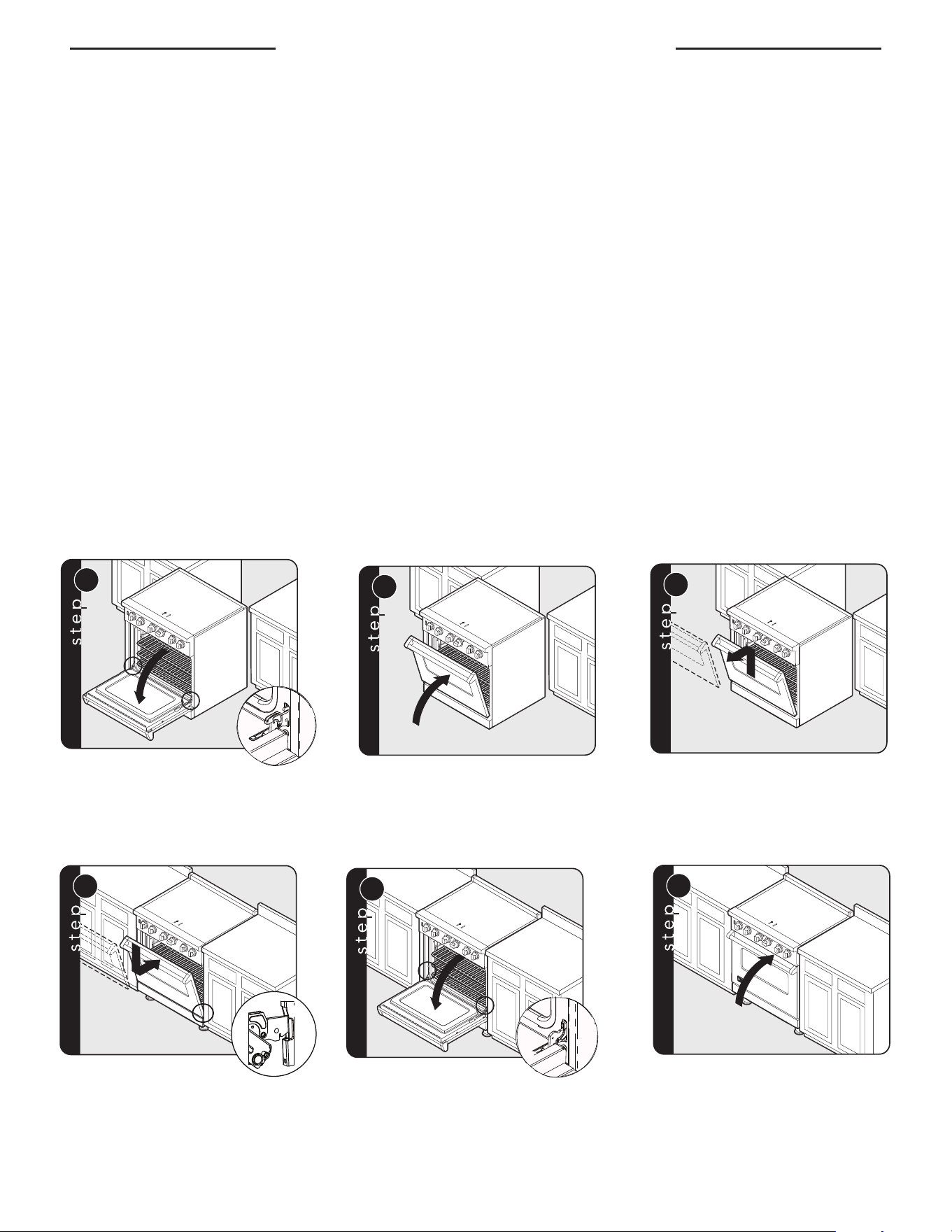 step

step

step

step

step

step