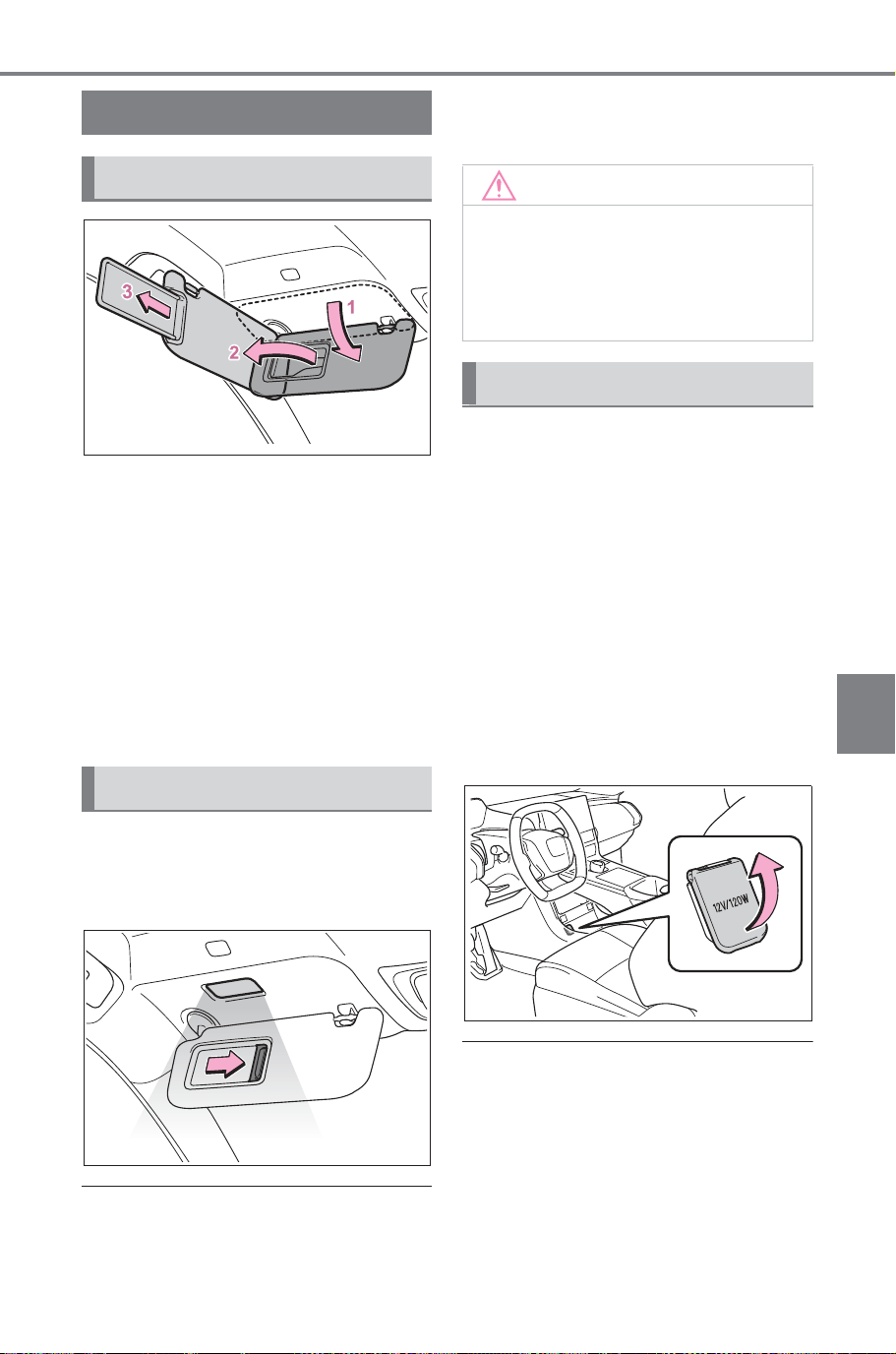 1
2
3

12V/120W