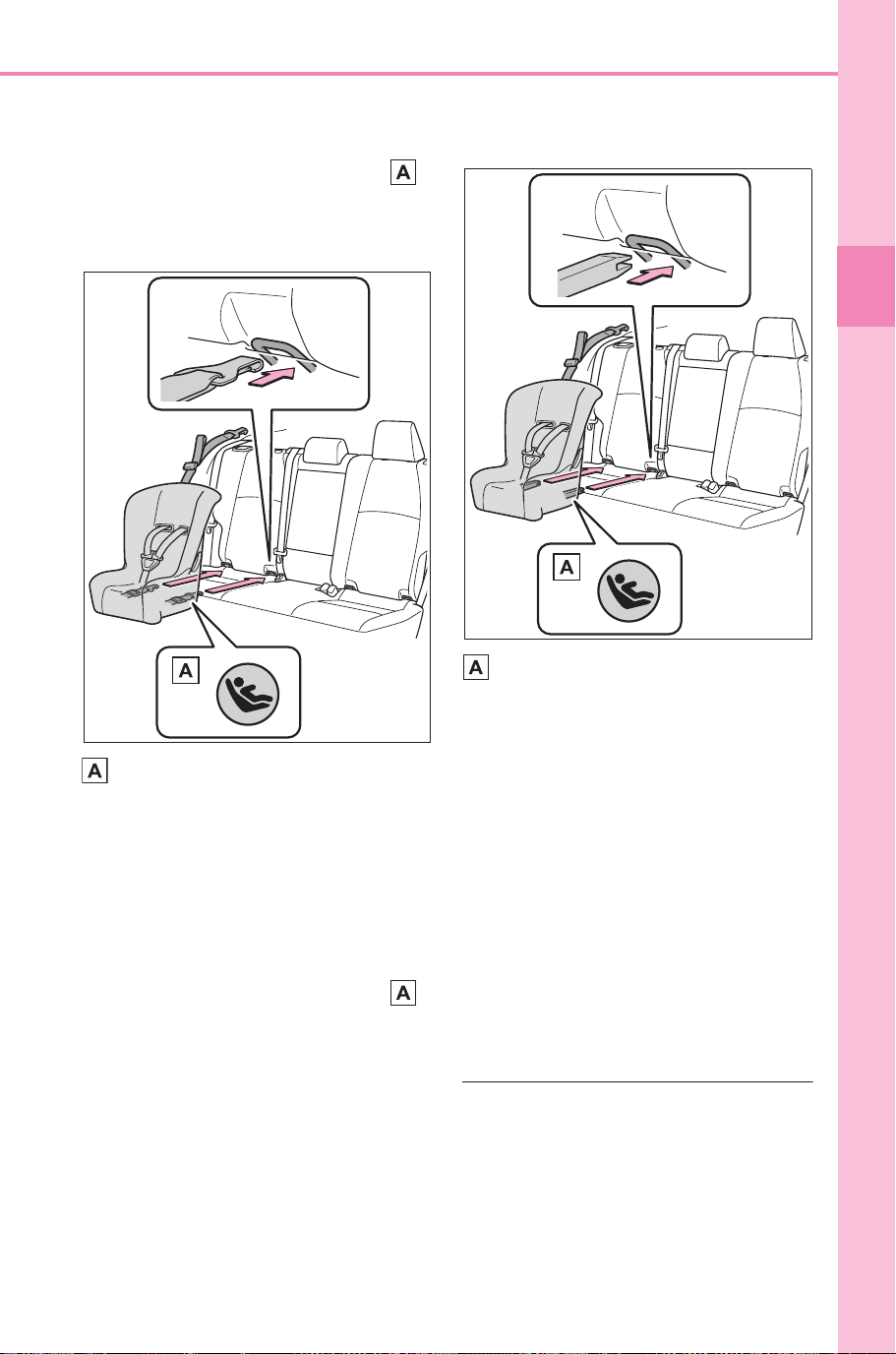 A

A

A

A

A

A