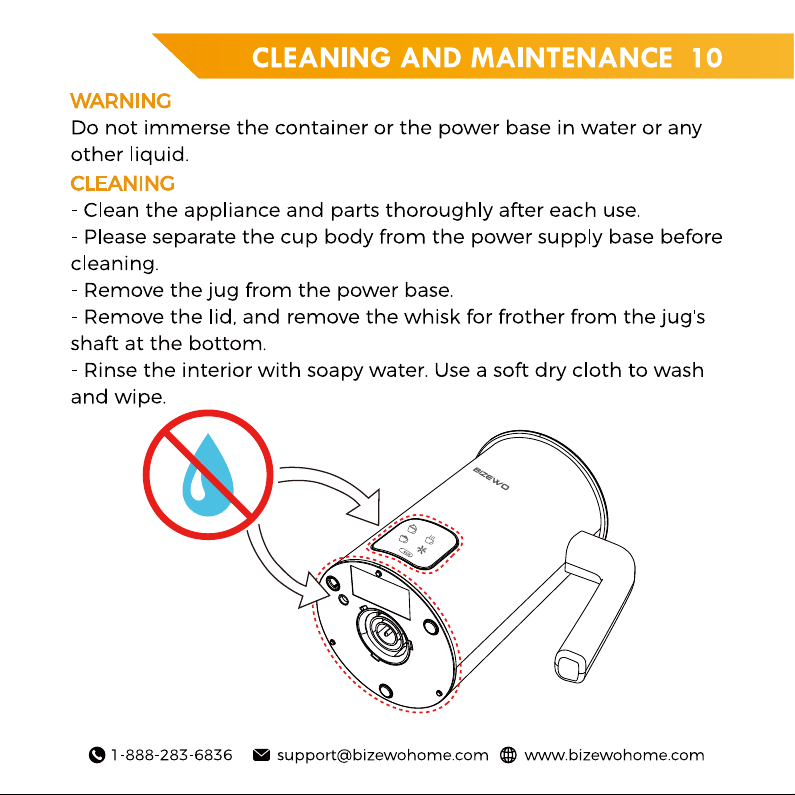 CLEANING AND MAINTENANCE 10

WARNING
Do not immerse the container or the power base in water or any other liquid.

CLEANING
- Clean the appliance and parts thoroughly after each use.
- Please separate the cup body from the power supply base before cleaning.
- Remove the jug from the power base.
- Remove the lid, and remove the whisk for frother from the jug's shaft at the bottom.
- Rinse the interior with soapy water. Use a soft dry cloth to wash and wipe.

BIZEWO

1-888-283-6836 support@bizewohome.com www.bizewohome.com