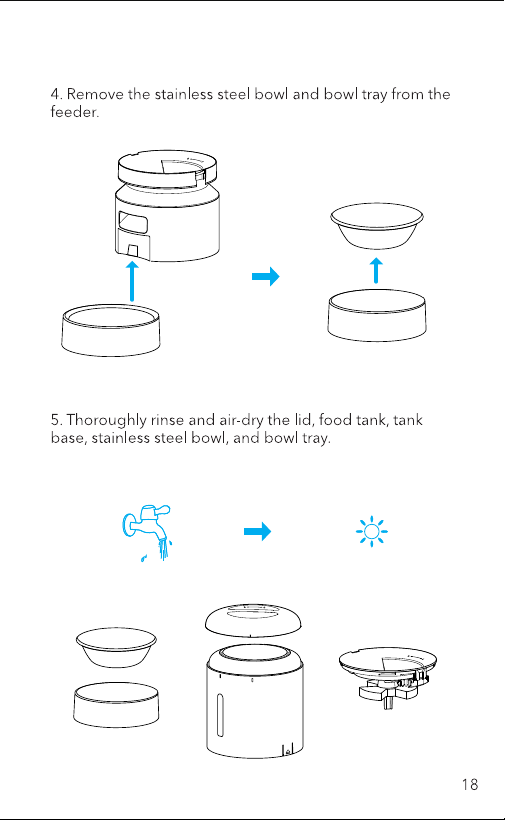 4. Remove the stainless steel bowl and bowl tray from the feeder.

5. Thoroughly rinse and air-dry the lid, food tank, tank base, stainless steel bowl, and bowl tray.

18