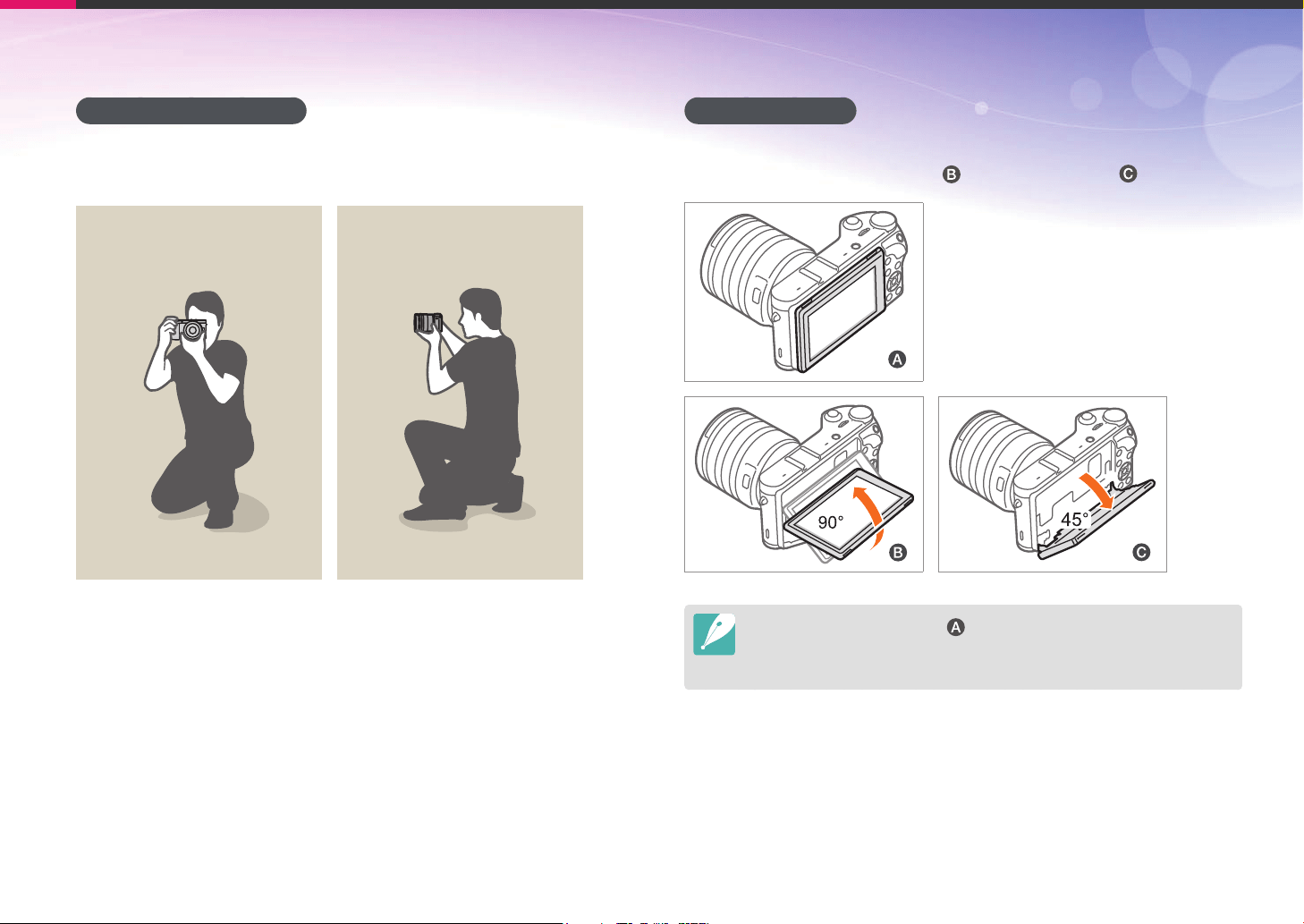 B C

A

90°

B

45°

C

A