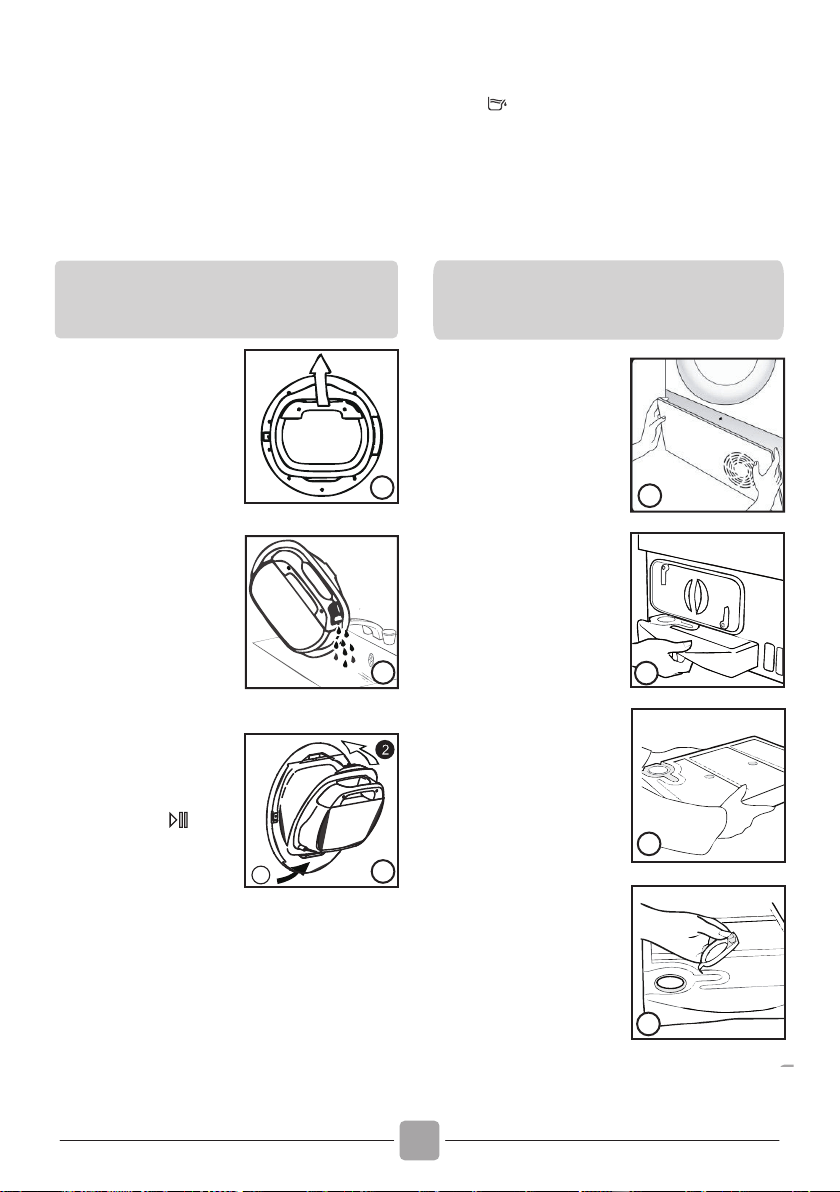 2