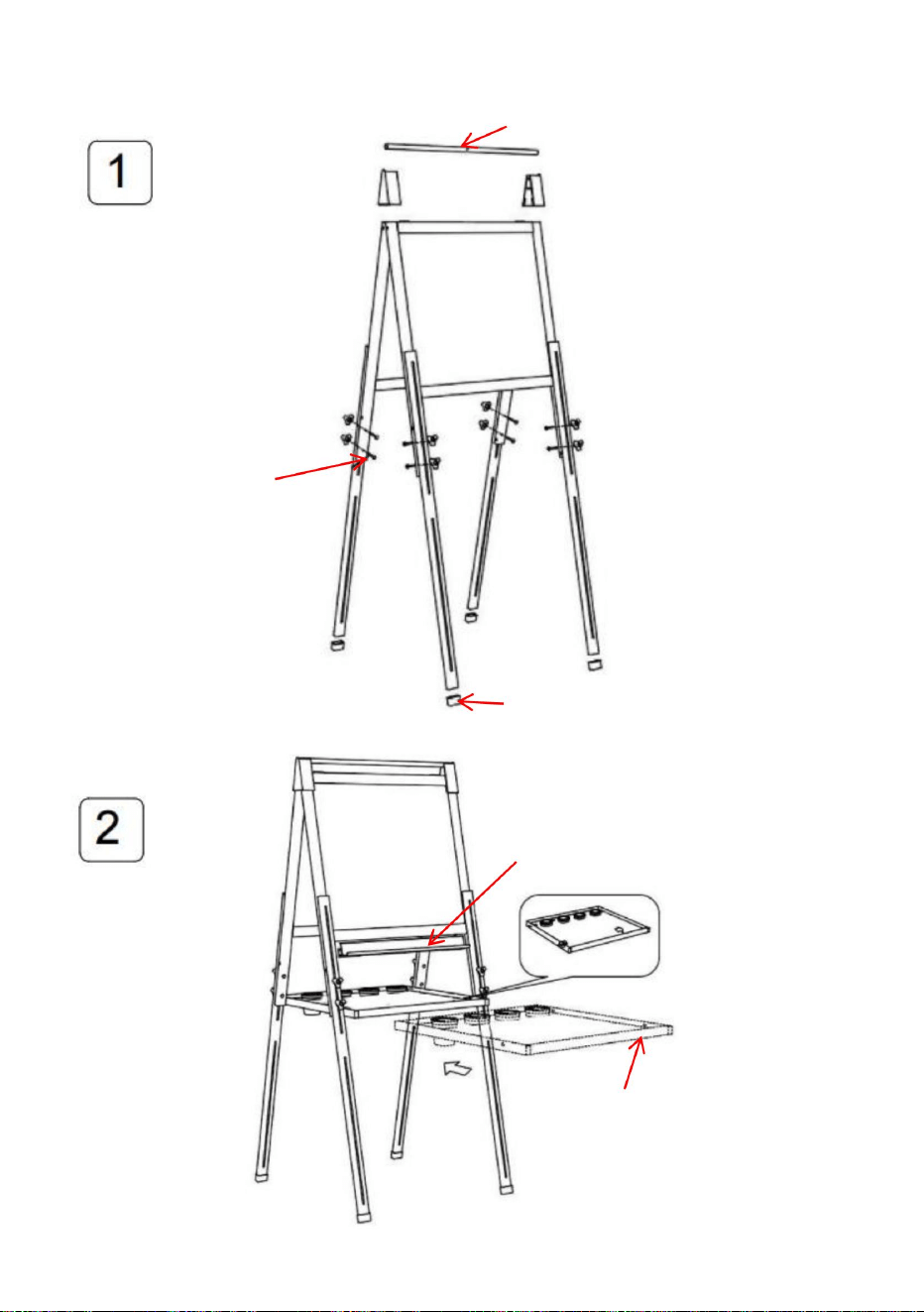 1

2