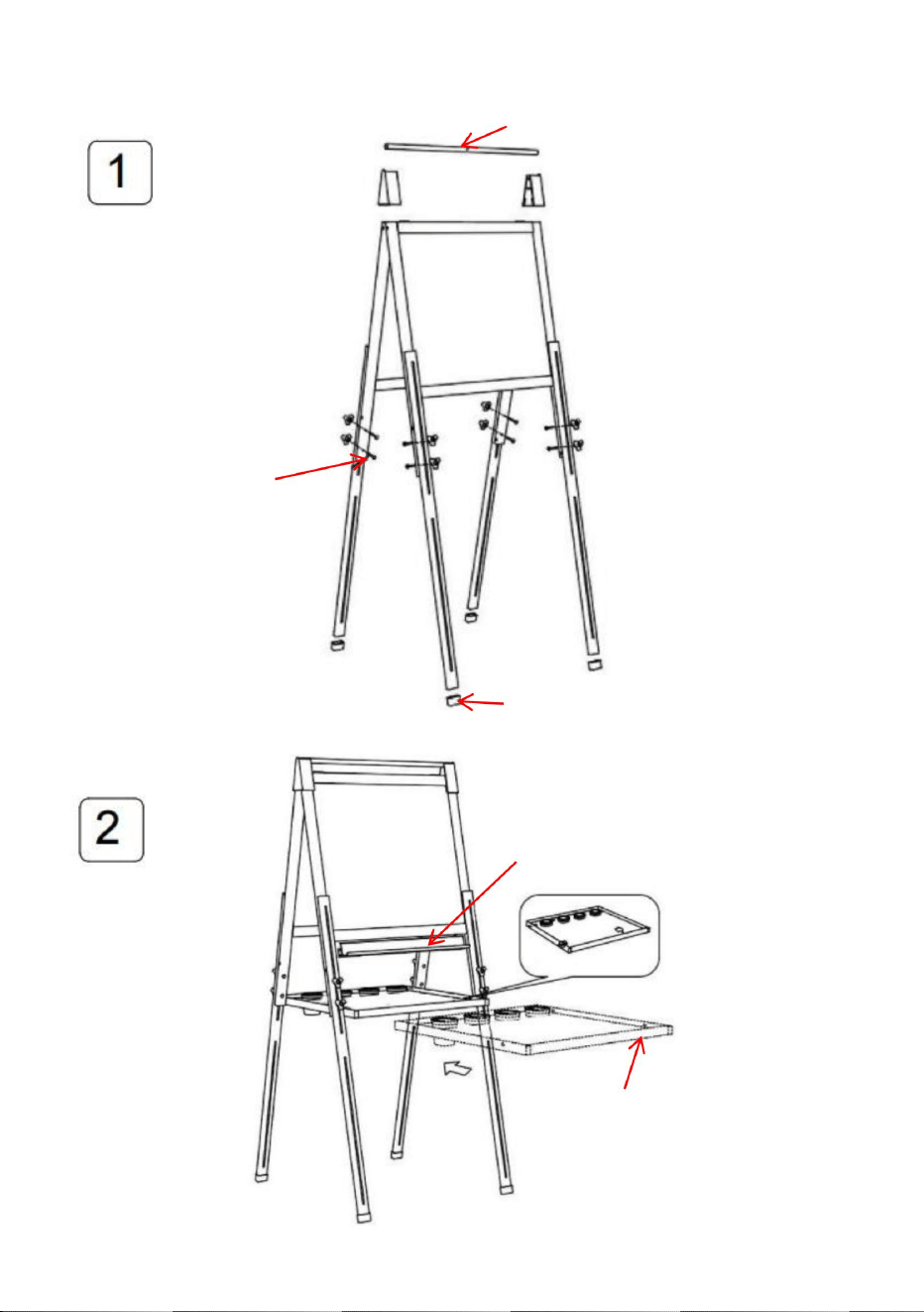 1

2