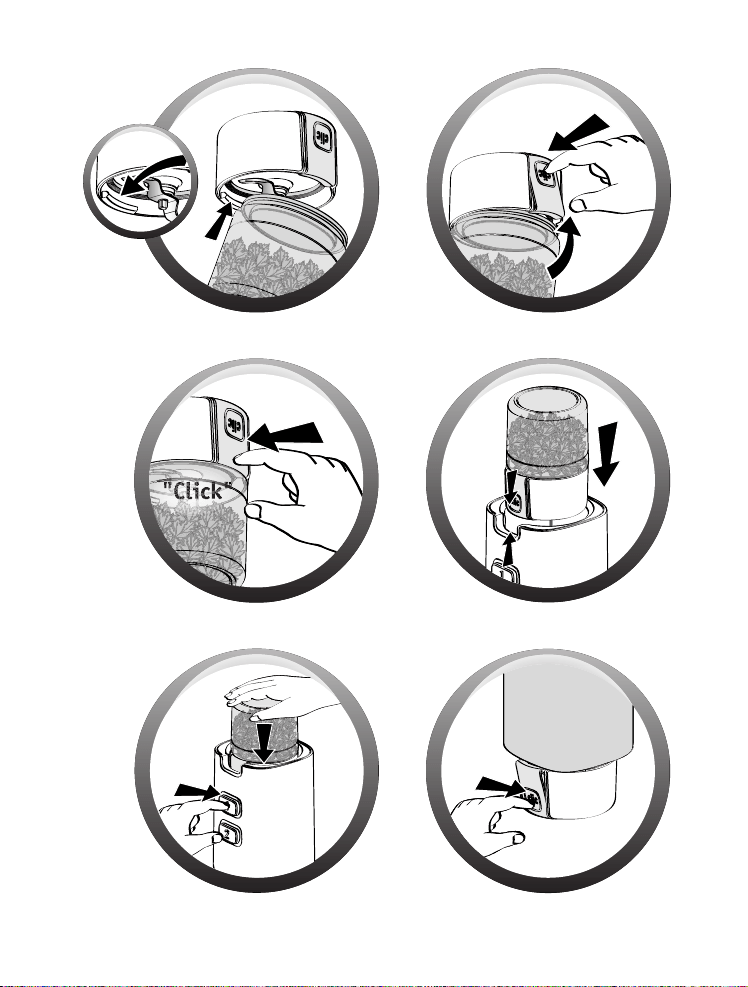 "Click"