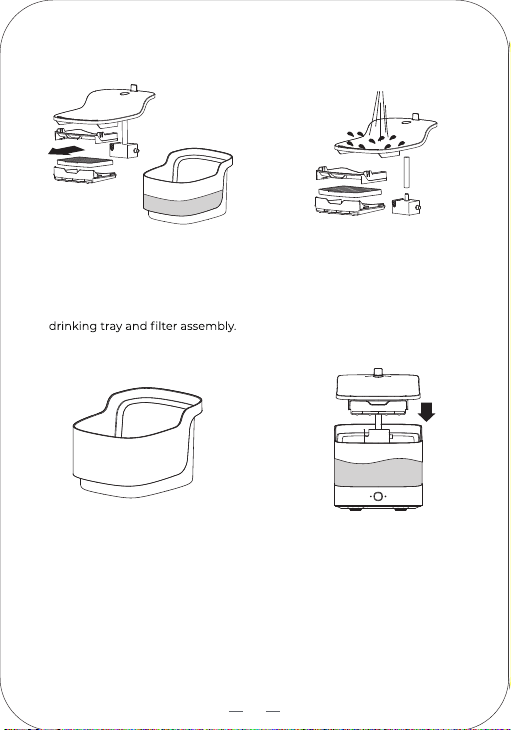 drinking tray and filter assembly.