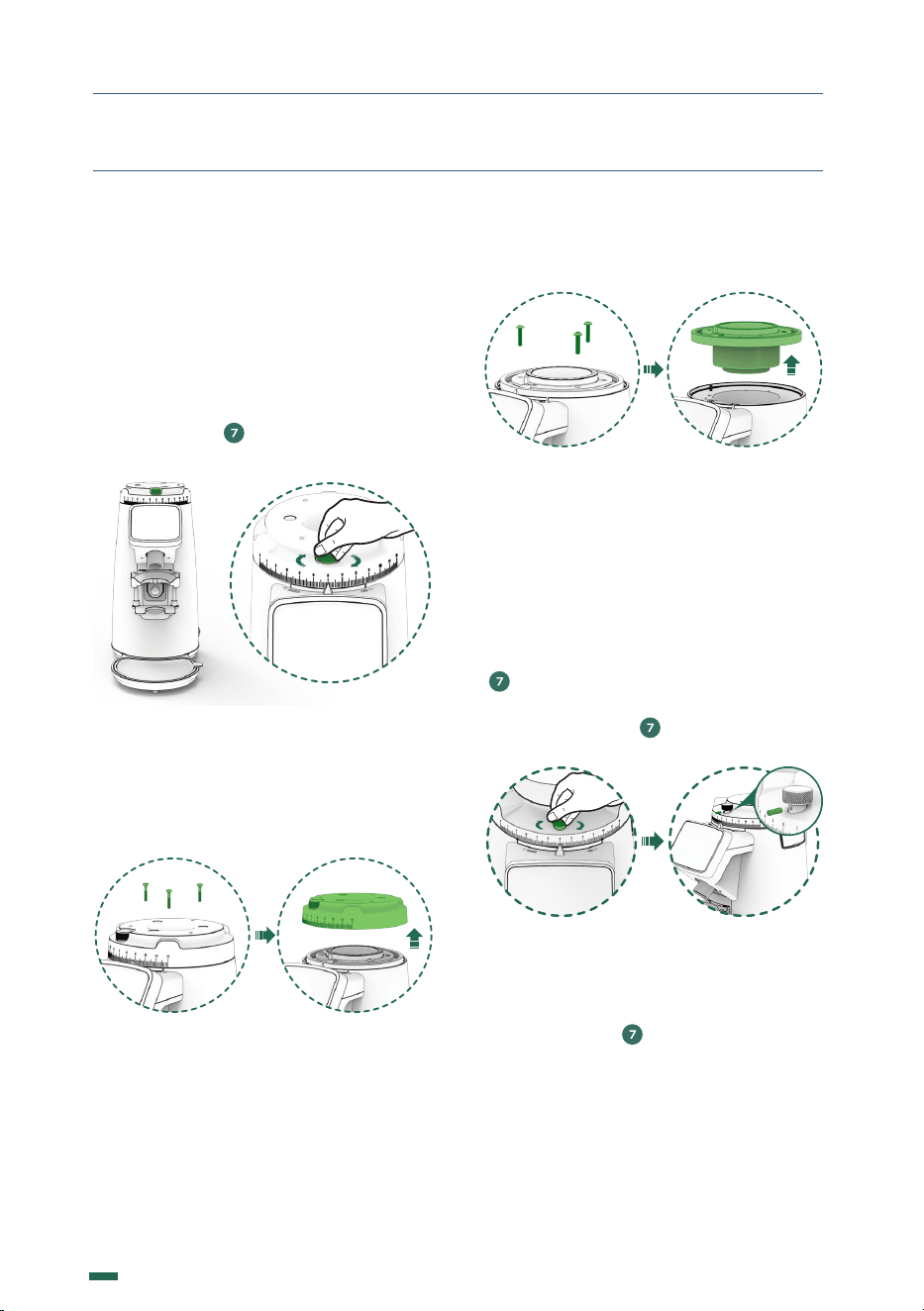 7

7

7

7