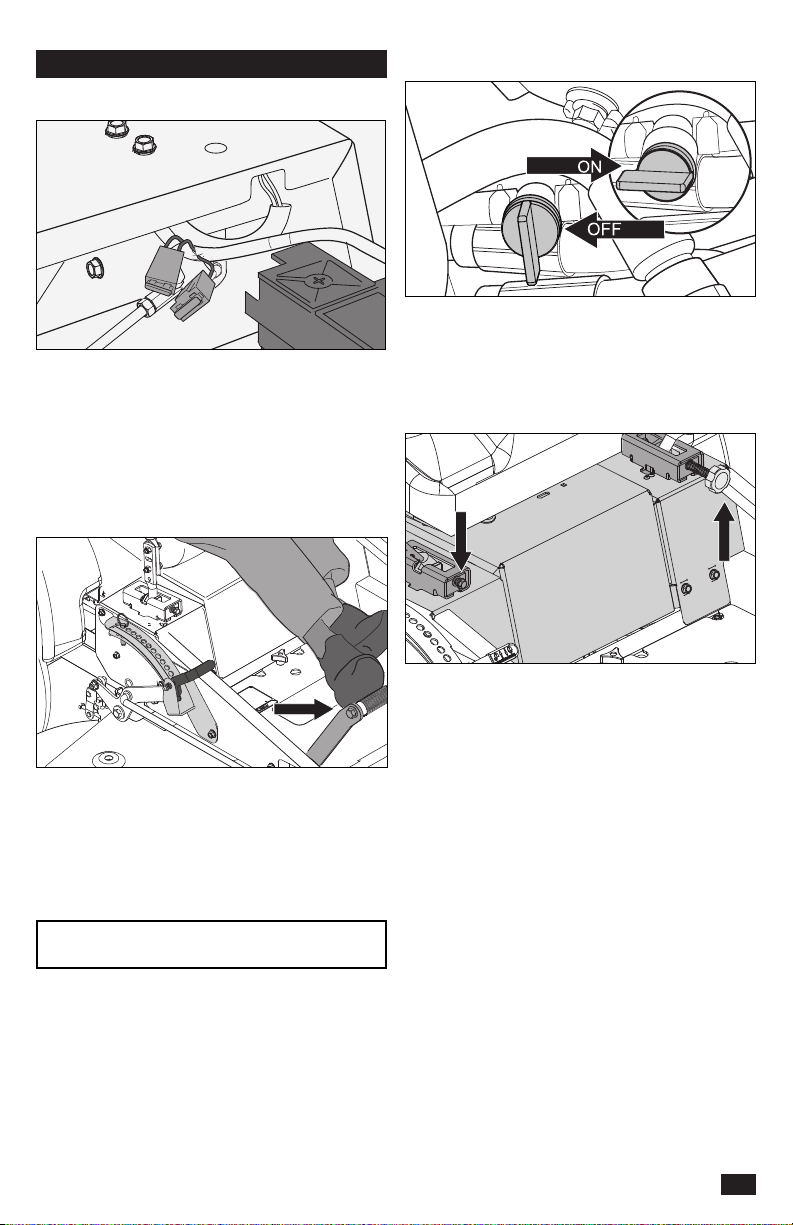 ON

OFF