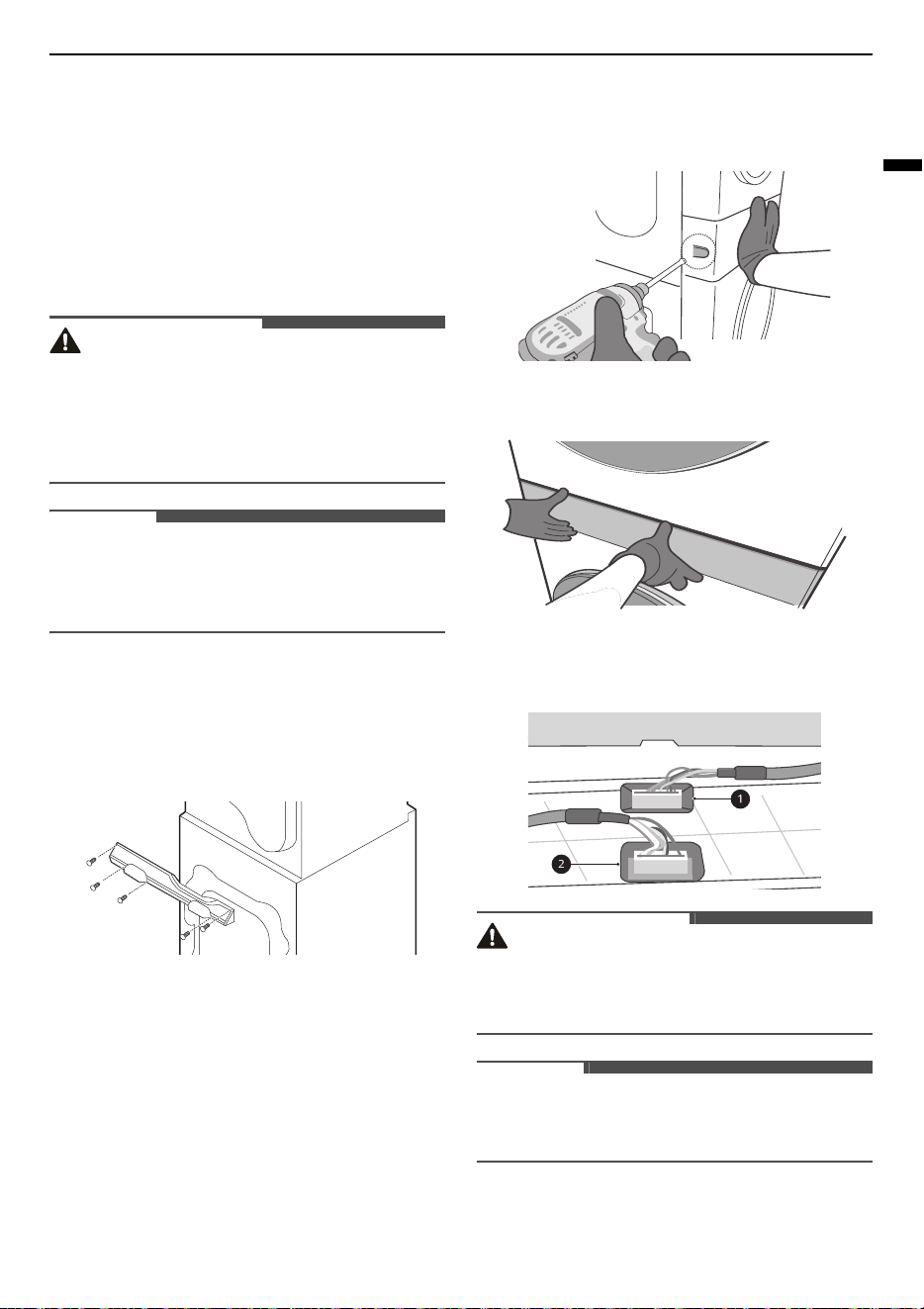 1

2