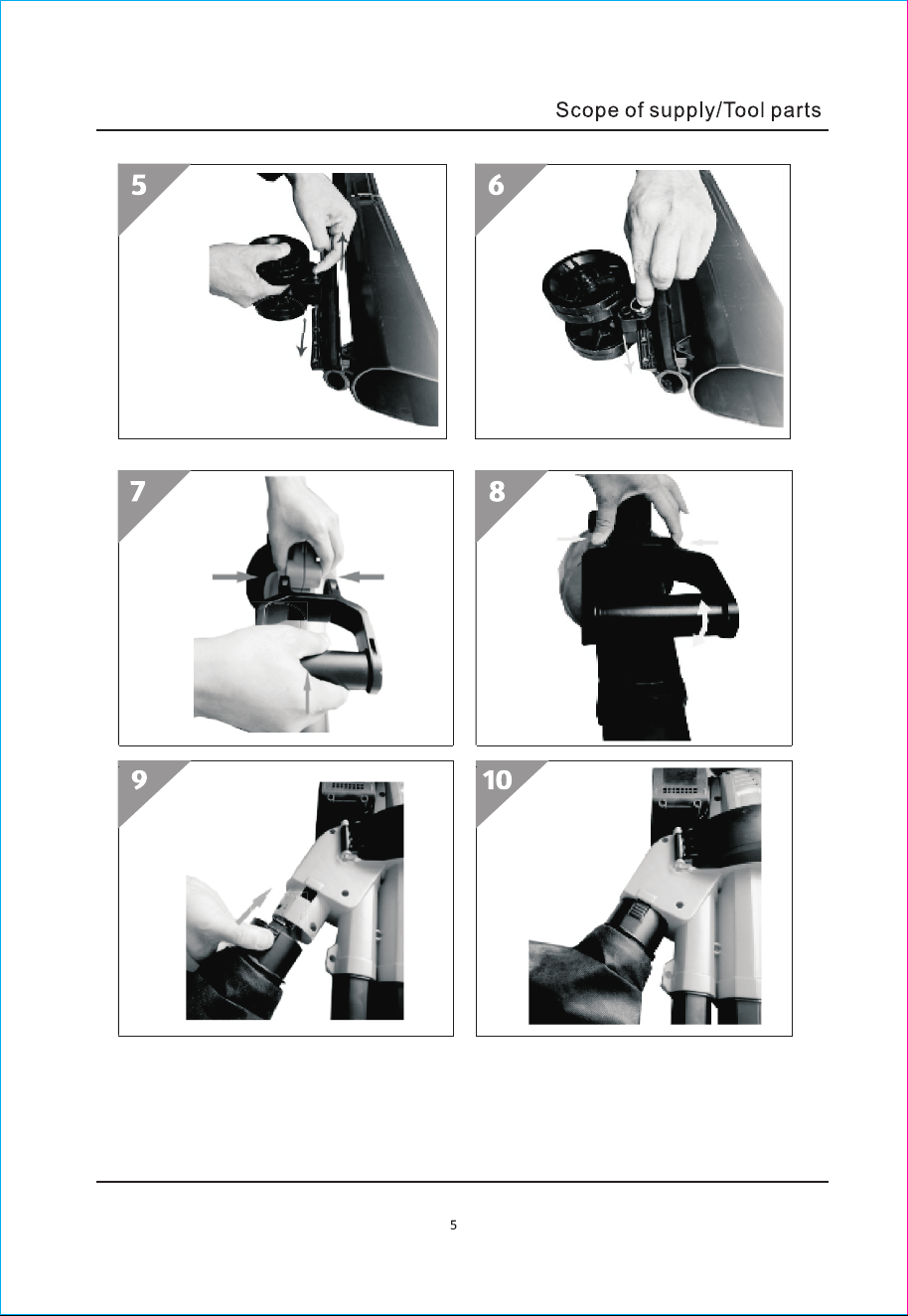 Scope of supply/Tool parts

5

6

7

8

9

10

5